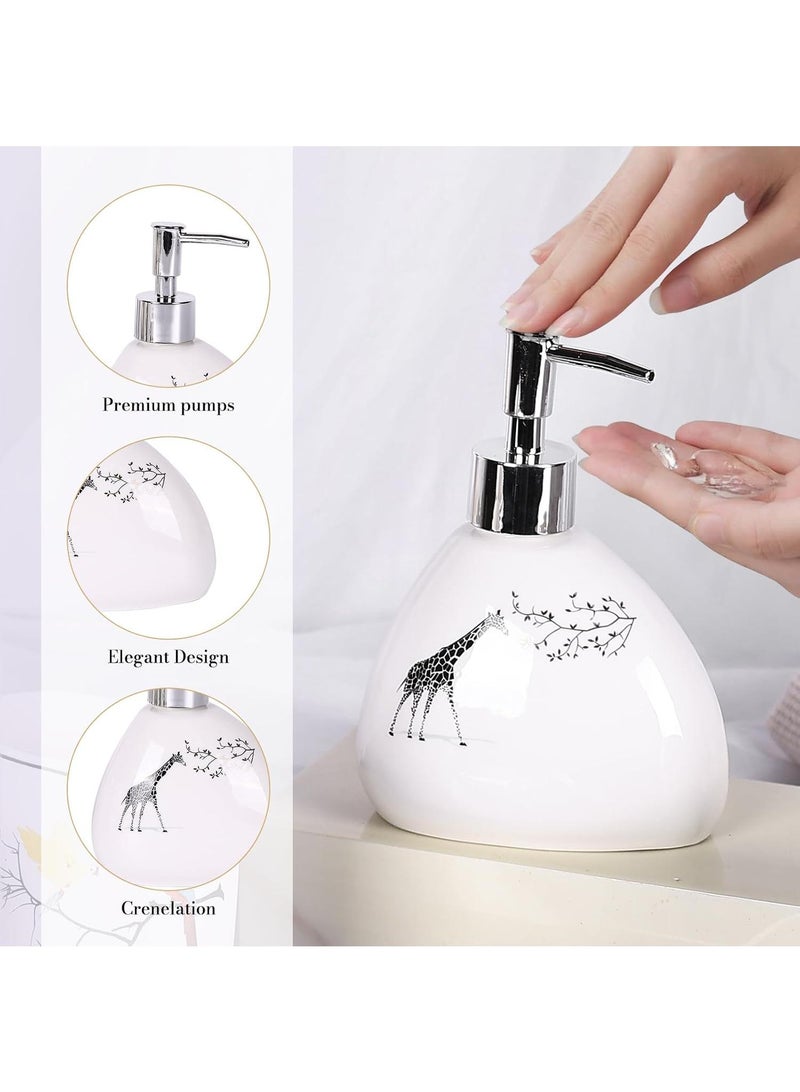 Premium pumps

Elegant Design

Crenelation