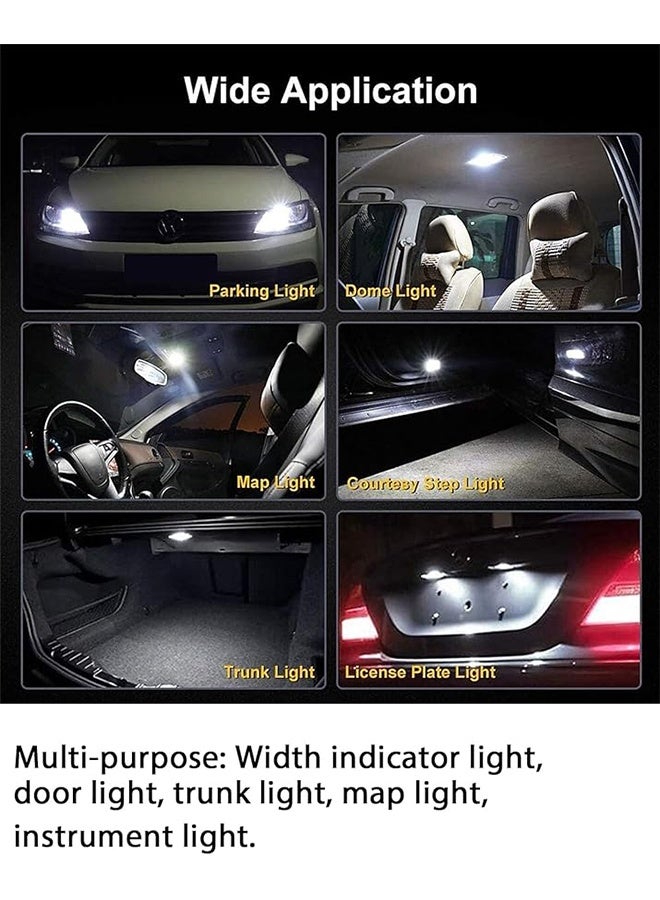 Wide Application

Parking Light

Dome Light

Map Light

Courtesy Step Light

Trunk Light

License Plate Light

Multi-purpose: Width indicator light, door light, trunk light, map light, instrument light.