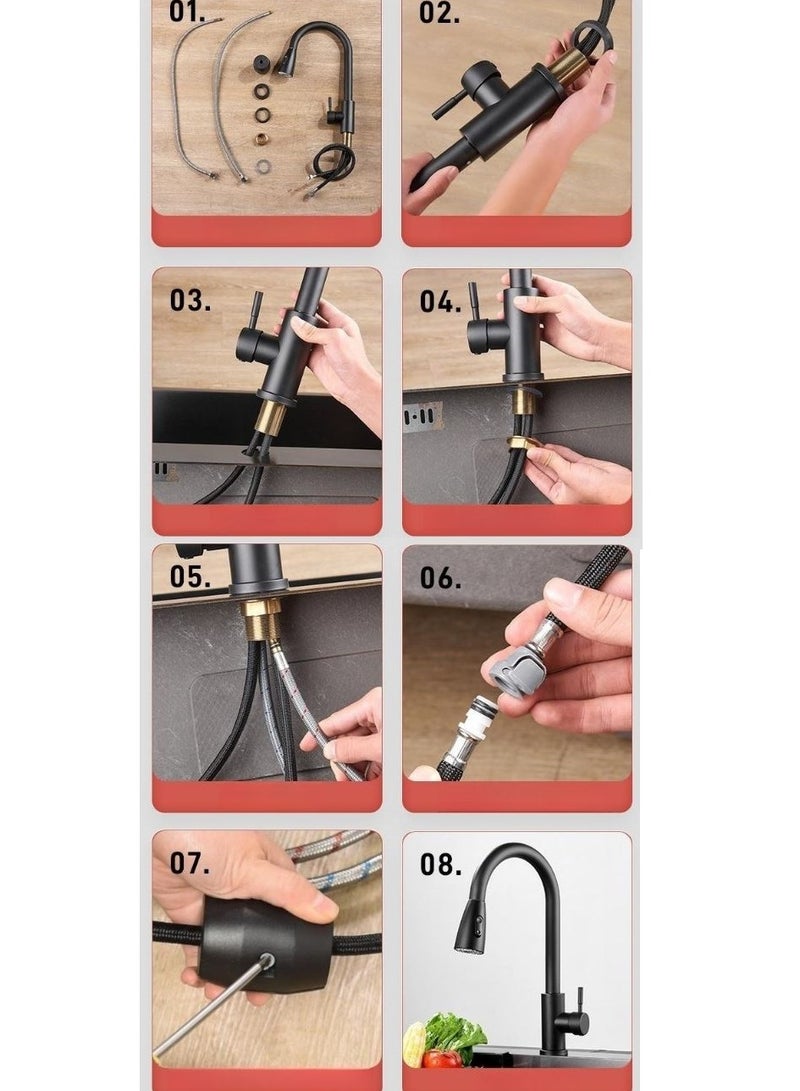 01.

02.

03.

04.

05.

06.

07.

08.