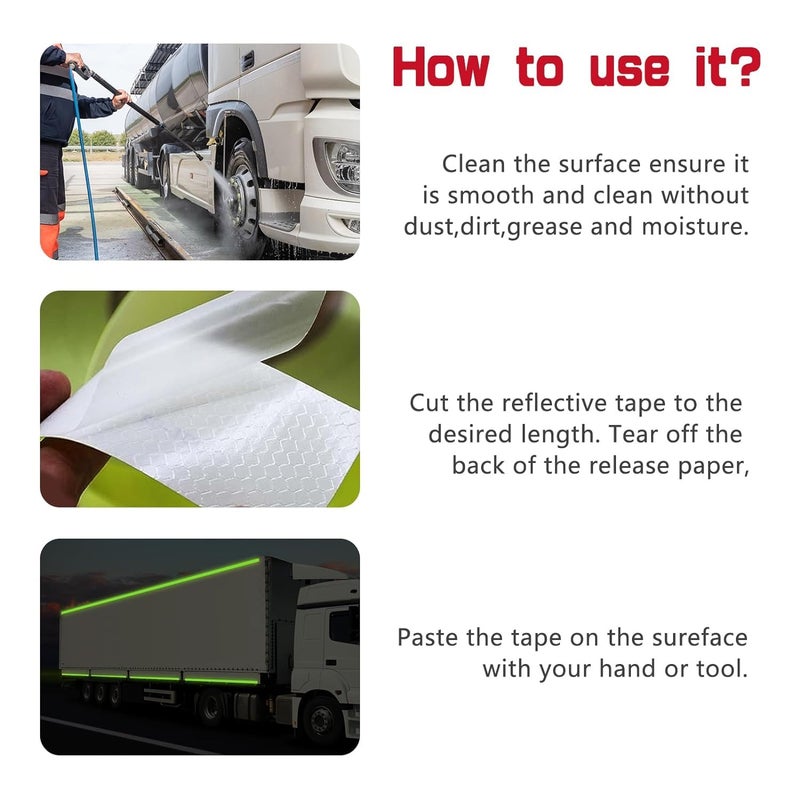 How to use it?

Clean the surface ensure it is smooth and clean without dust,dirt,grease and moisture.

Cut the reflective tape to the desired length. Tear off the back of the release paper,

Paste the tape on the sureface with your hand or tool.