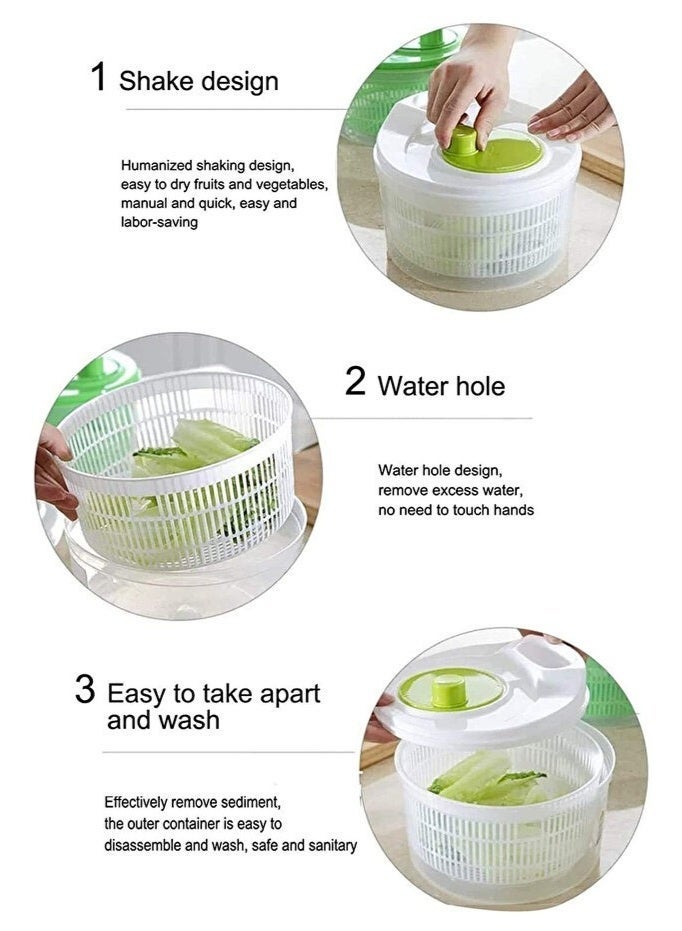 1 Shake design

Humanized shaking design, easy to dry fruits and vegetables, manual and quick, easy and labor-saving

2 Water hole

Water hole design, remove excess water, no need to touch hands

3 Easy to take apart and wash

Effectively remove sediment, the outer container is easy to disassemble and wash, safe and sanitary