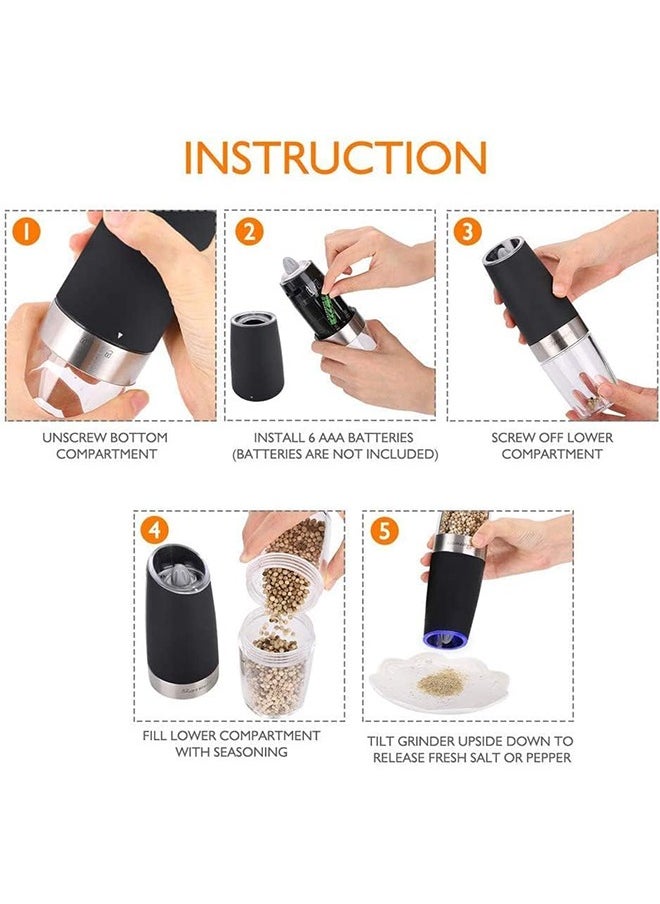 INSTRUCTION

1

UNSCREW BOTTOM COMPARTMENT

2

INSTALL 6 AAA BATTERIES (BATTERIES ARE NOT INCLUDED)

3

SCREW OFF LOWER COMPARTMENT

4

FILL LOWER COMPARTMENT WITH SEASONING

5

TILT GRINDER UPSIDE DOWN TO RELEASE FRESH SALT OR PEPPER