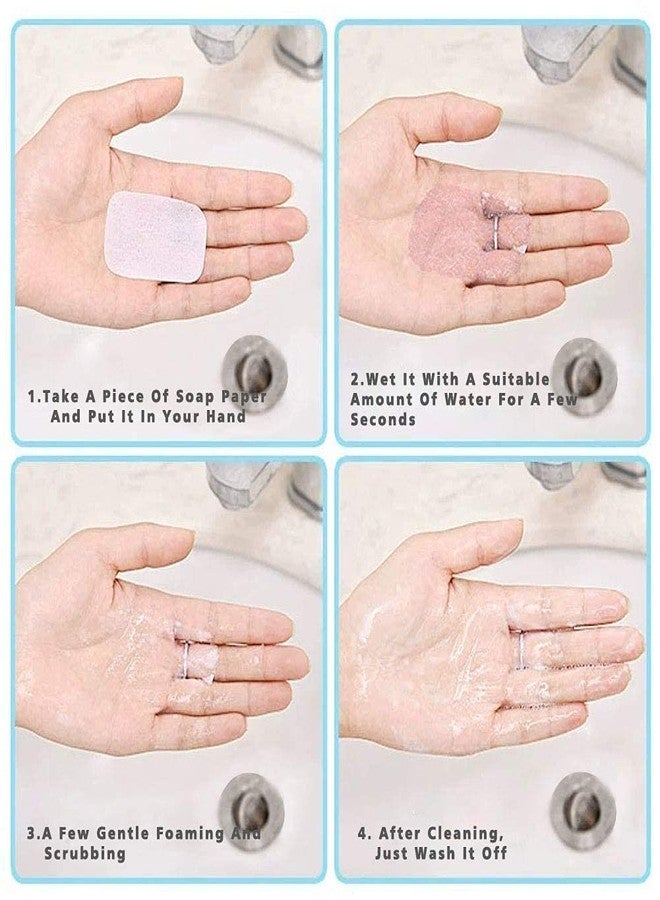 1.Take A Piece Of Soap Paper And Put It In Your Hand

2.Wet It With A Suitable Amount Of Water For A Few Seconds

3.A Few Gentle Foaming And Scrubbing

4. After Cleaning, Just Wash It Off