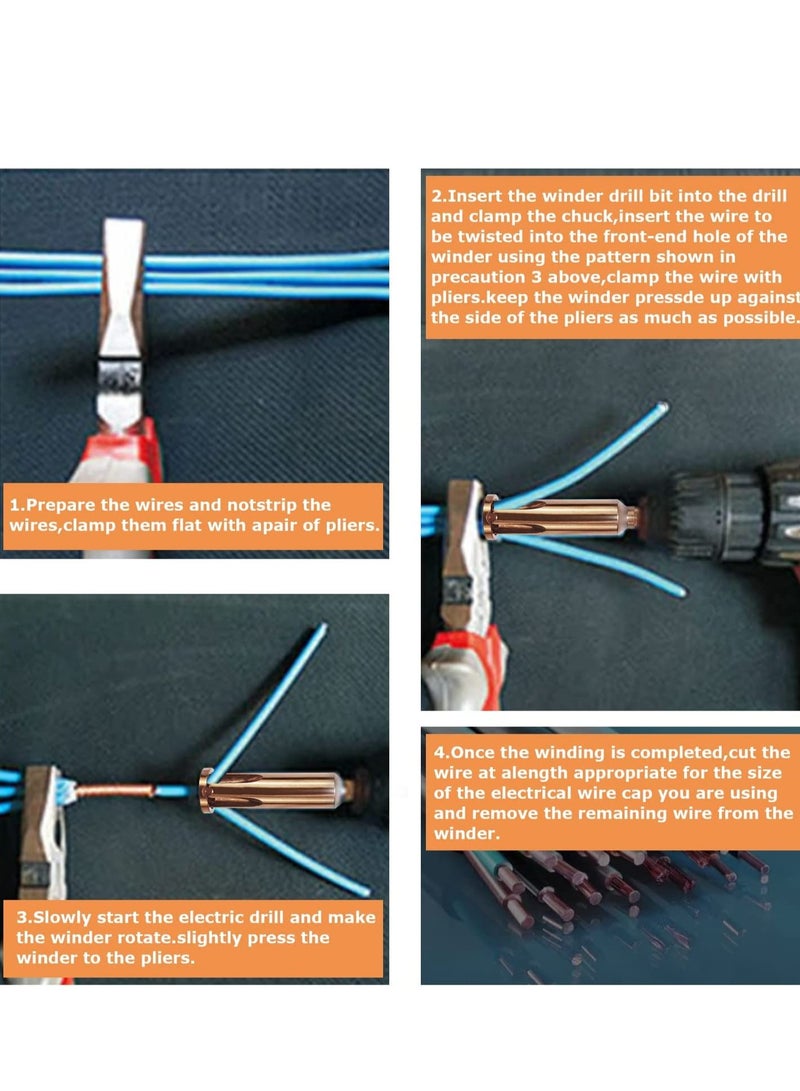 1.Prepare the wires and notstrip the wires,clamp them flat with apair of pliers.

2.Insert the winder drill bit into the drill and clamp the chuck,insert the wire to be twisted into the front-end hole of the winder using the pattern shown in precaution 3 above,clamp the wire with pliers.keep the winder pressde up against the side of the pliers as much as possible.

3.Slowly start the electric drill and make the winder rotate.slightly press the winder to the pliers.

4.Once the winding is completed,cut the wire at alength appropriate for the size of the electrical wire cap you are using and remove the remaining wire from the winder.