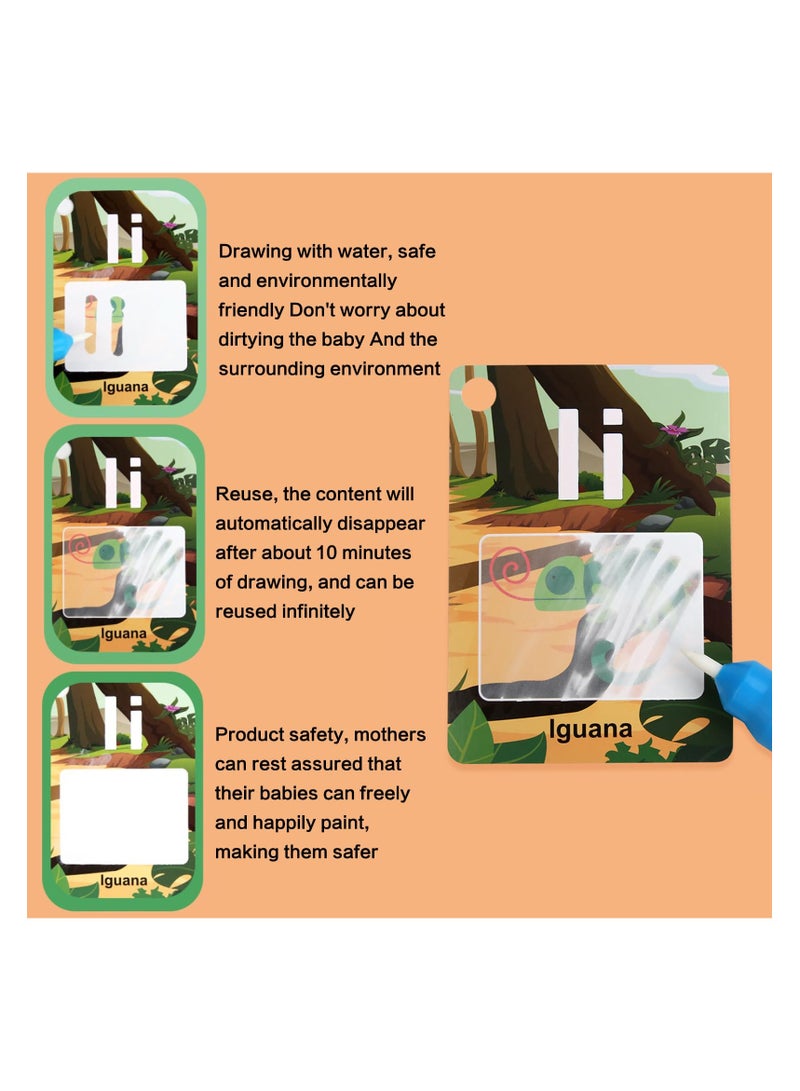 Ii

Iguana

Drawing with water, safe and environmentally friendly Don't worry about dirtying the baby And the surrounding environment

Ii

Iguana

Reuse, the content will automatically disappear after about 10 minutes of drawing, and can be reused infinitely

Ii

Iguana

Product safety, mothers can rest assured that their babies can freely and happily paint, making them safer

Ii

Iguana