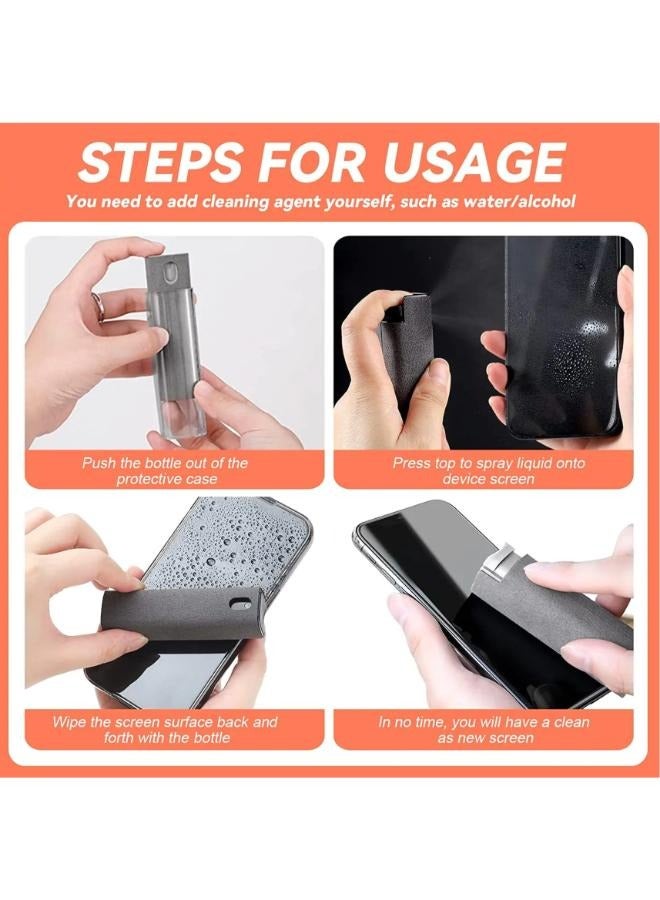 STEPS FOR USAGE

You need to add cleaning agent yourself, such as water/alcohol

Push the bottle out of the protective case

Press top to spray liquid onto device screen

Wipe the screen surface back and forth with the bottle

In no time, you will have a clean as new screen