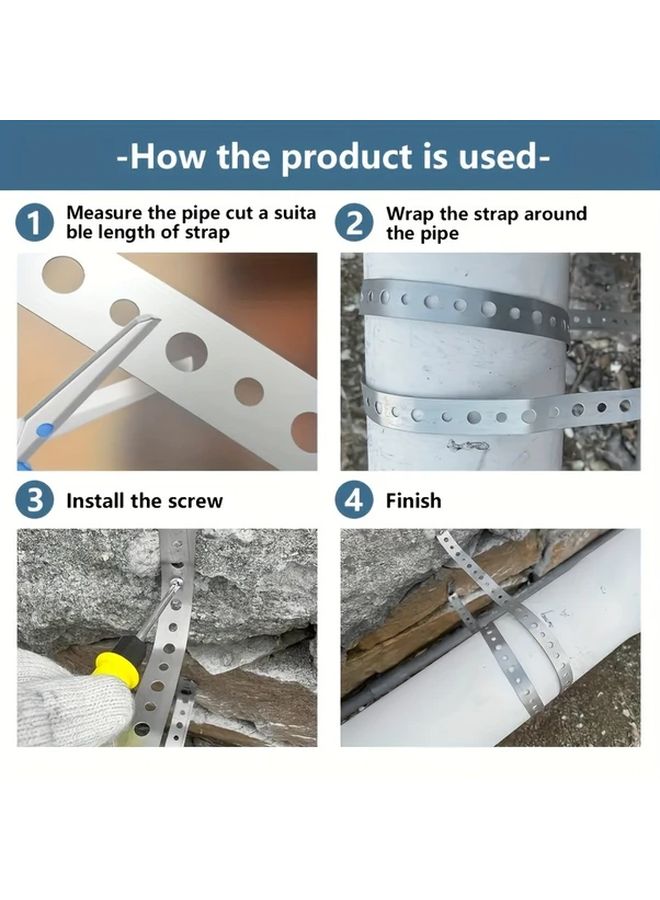 -How the product is used-

1 Measure the pipe cut a suita ble length of strap

2 Wrap the strap around the pipe

3 Install the screw

4 Finish