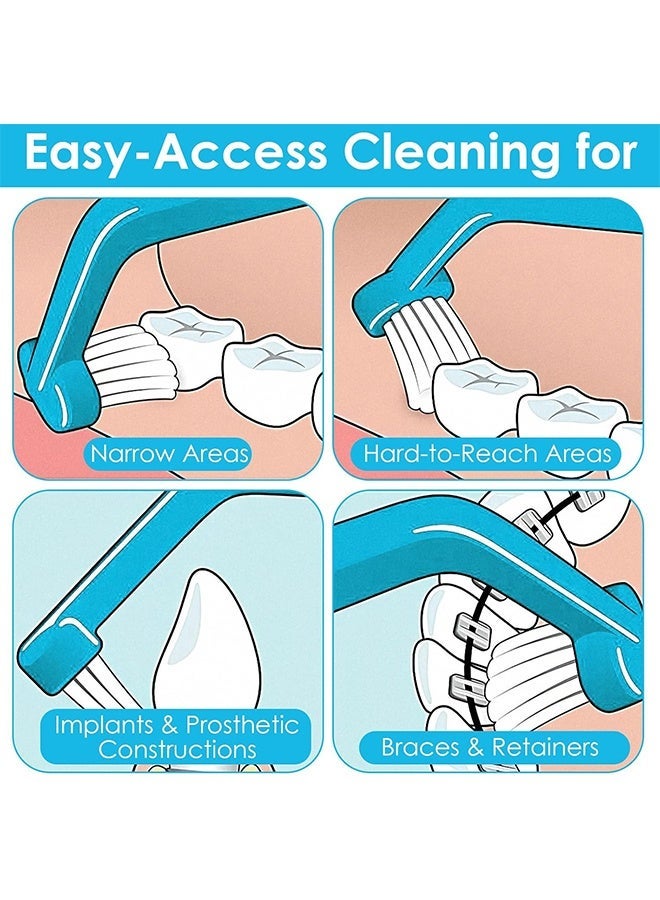 Easy-Access Cleaning for

Narrow Areas

Hard-to-Reach Areas

Implants & Prosthetic Constructions

Braces & Retainers