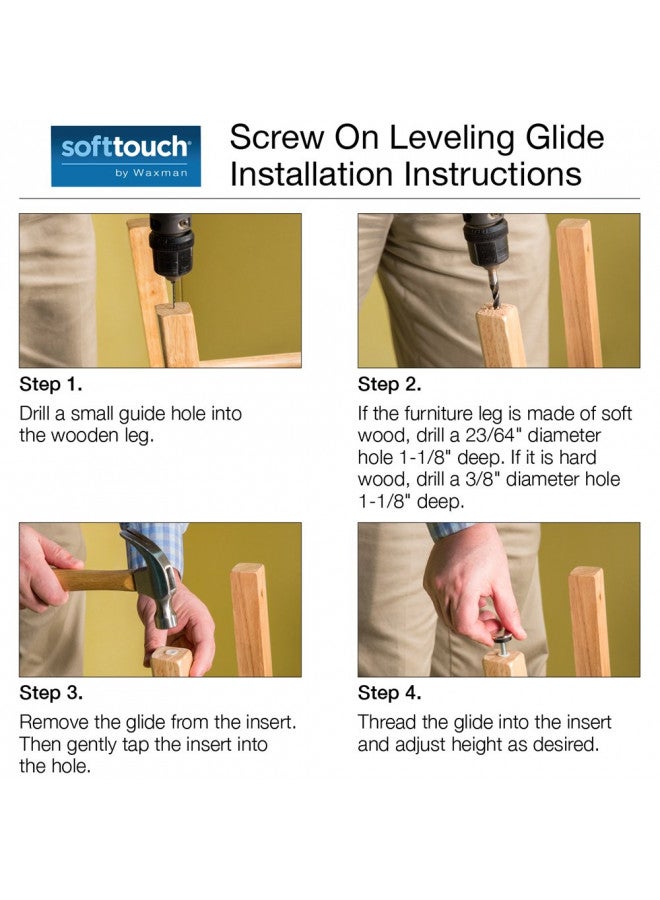 softtouch
by Waxman

Screw On Leveling Glide Installation Instructions

Step 1.
Drill a small guide hole into the wooden leg.

Step 2.
If the furniture leg is made of soft wood, drill a 23/64" diameter hole 1-1/8" deep. If it is hard wood, drill a 3/8" diameter hole 1-1/8" deep.

Step 3.
Remove the glide from the insert. Then gently tap the insert into the hole.

Step 4.
Thread the glide into the insert and adjust height as desired.