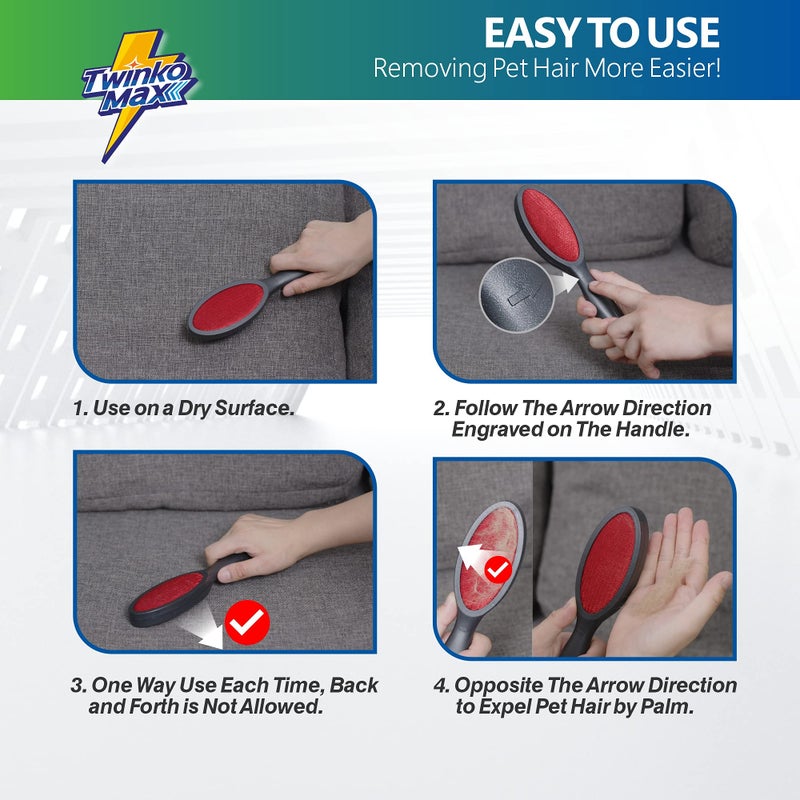 Twinko Max

EASY TO USE
Removing Pet Hair More Easier!

1. Use on a Dry Surface.

2. Follow The Arrow Direction Engraved on The Handle.

3. One Way Use Each Time, Back and Forth is Not Allowed.

4. Opposite The Arrow Direction to Expel Pet Hair by Palm.