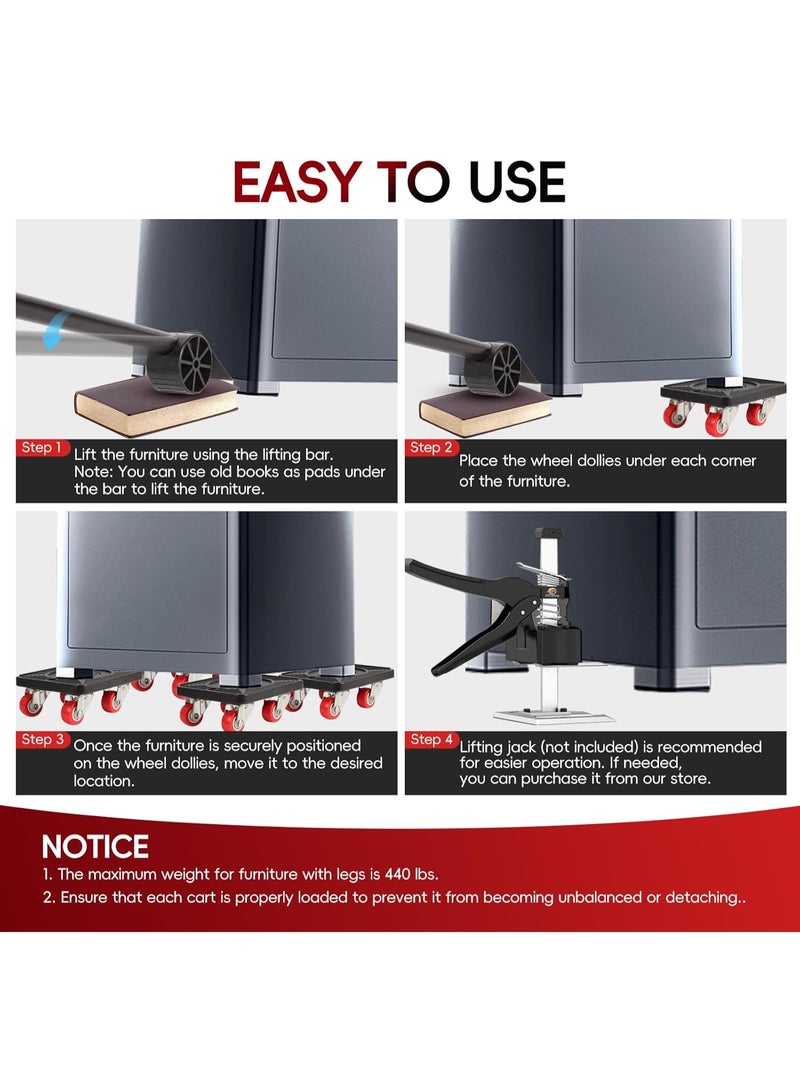 EASY TO USE

Step 1 Lift the furniture using the lifting bar. Note: You can use old books as pads under the bar to lift the furniture.

Step 2 Place the wheel dollies under each corner of the furniture.

Step 3 Once the furniture is securely positioned on the wheel dollies, move it to the desired location.

Step 4 Lifting jack (not included) is recommended for easier operation. If needed, you can purchase it from our store.

NOTICE
1. The maximum weight for furniture with legs is 440 lbs.
2. Ensure that each cart is properly loaded to prevent it from becoming unbalanced or detaching..