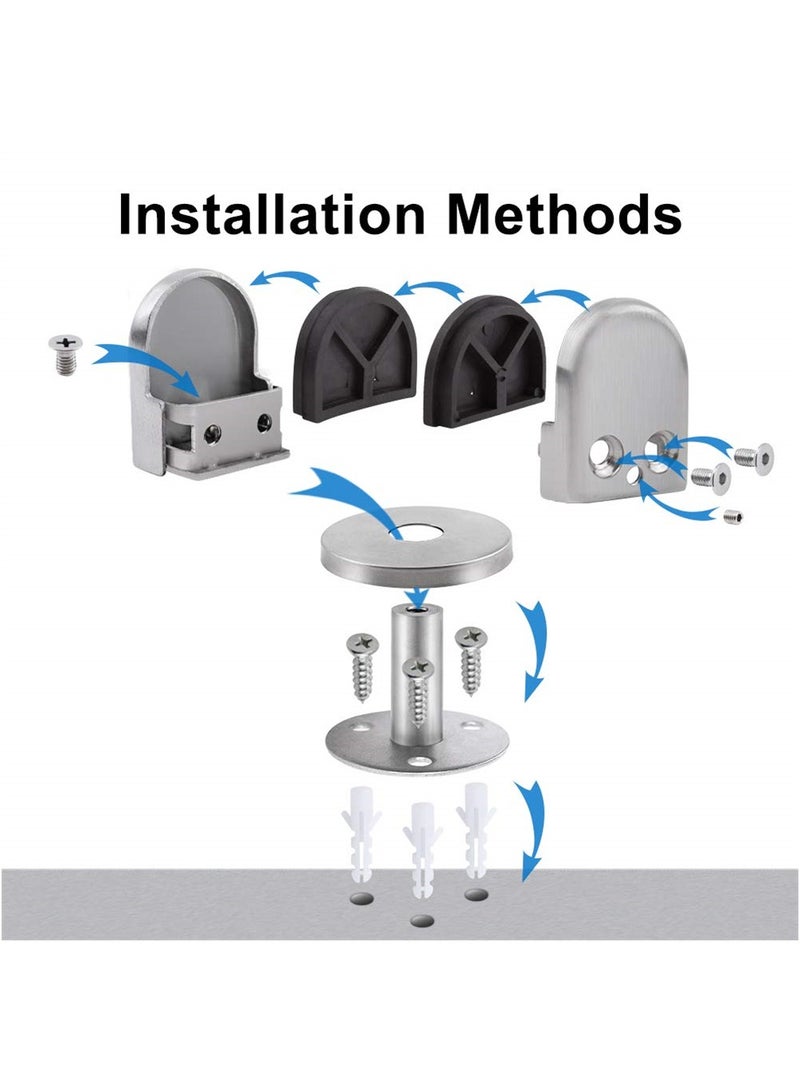 Installation Methods