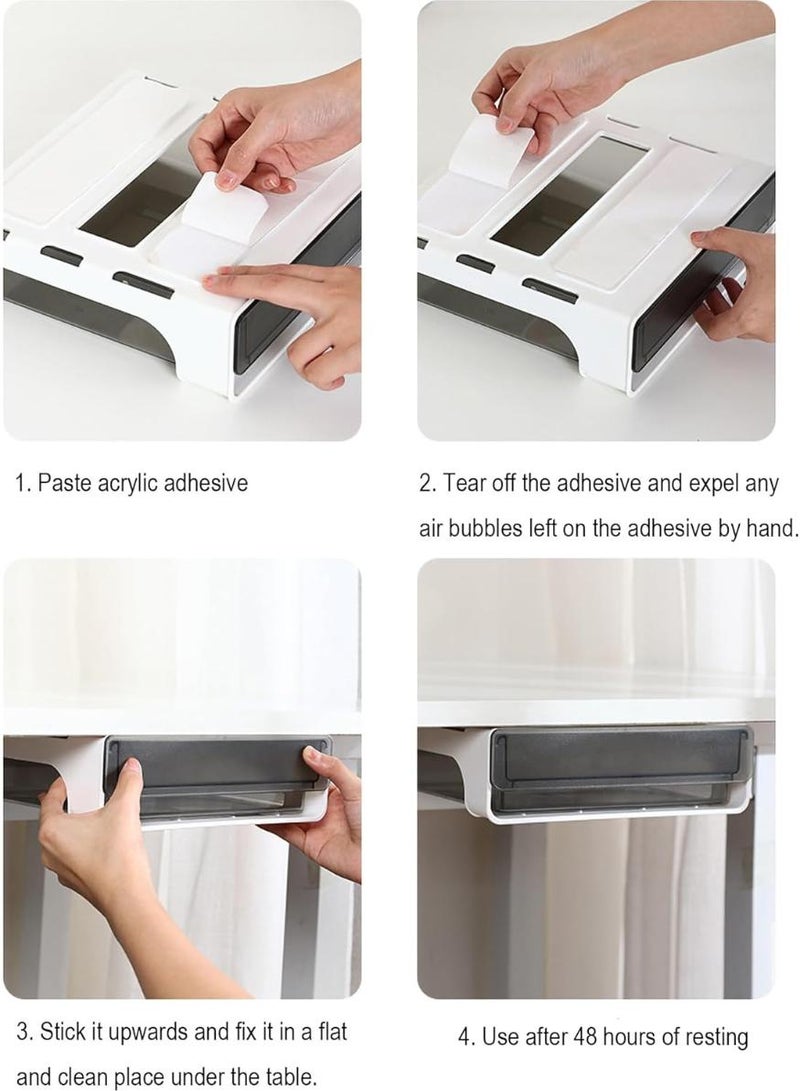 1. Paste acrylic adhesive

2. Tear off the adhesive and expel any air bubbles left on the adhesive by hand.

3. Stick it upwards and fix it in a flat and clean place under the table.

4. Use after 48 hours of resting