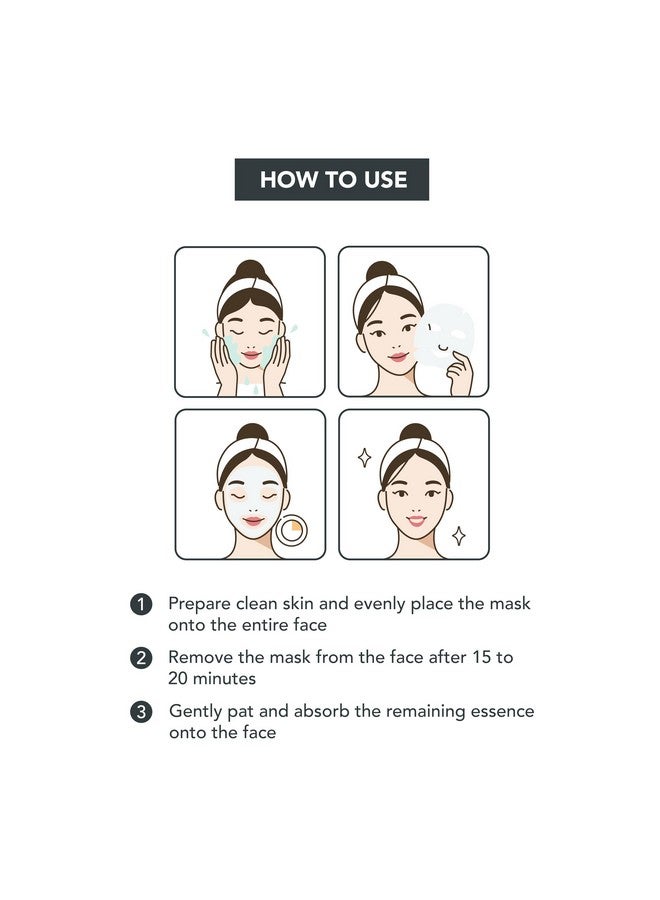 HOW TO USE

1 Prepare clean skin and evenly place the mask onto the entire face

2 Remove the mask from the face after 15 to 20 minutes

3 Gently pat and absorb the remaining essence onto the face