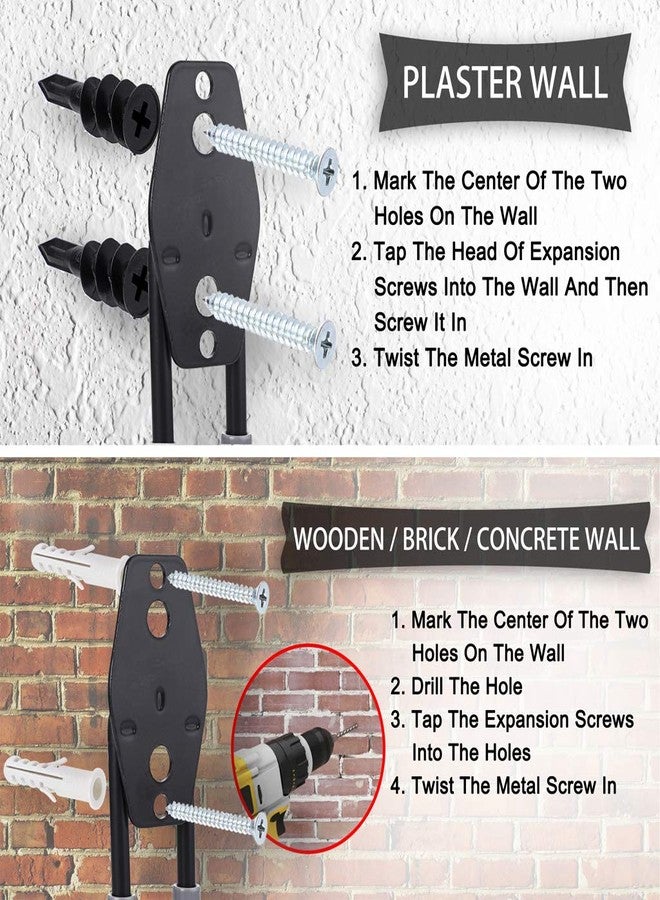 PLASTER WALL

1. Mark The Center Of The Two Holes On The Wall
2. Tap The Head Of Expansion Screws Into The Wall And Then Screw It In
3. Twist The Metal Screw In

WOODEN / BRICK / CONCRETE WALL

1. Mark The Center Of The Two Holes On The Wall
2. Drill The Hole
3. Tap The Expansion Screws Into The Holes
4. Twist The Metal Screw In