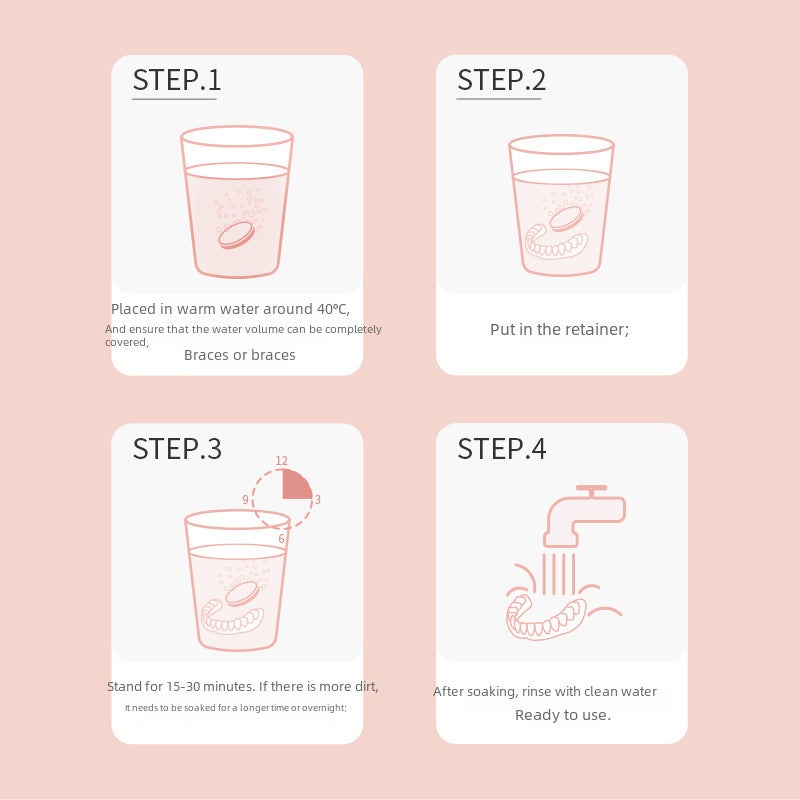 STEP.1

Placed in warm water around 40°C,
And ensure that the water volume can be completely covered,
Braces or braces

STEP.2

Put in the retainer;

STEP.3

12
9
3
6

Stand for 15-30 minutes. If there is more dirt,
It needs to be soaked for a longer time or overnight;

STEP.4

After soaking, rinse with clean water
Ready to use.