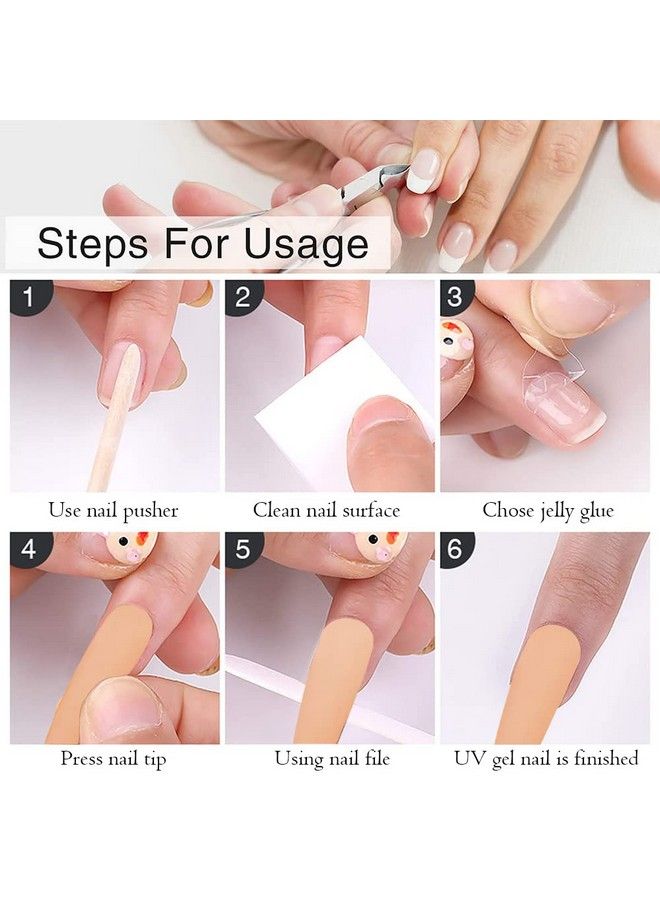 Steps For Usage

1

Use nail pusher

2

Clean nail surface

3

Chose jelly glue

4

Press nail tip

5

Using nail file

6

UV gel nail is finished