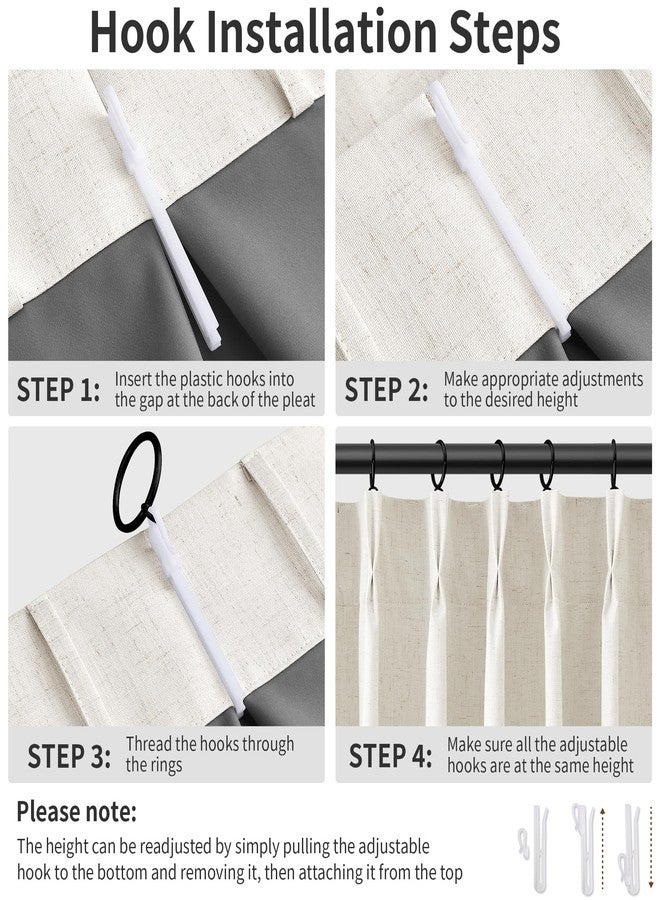 Hook Installation Steps

STEP 1: Insert the plastic hooks into the gap at the back of the pleat

STEP 2: Make appropriate adjustments to the desired height

STEP 3: Thread the hooks through the rings

STEP 4: Make sure all the adjustable hooks are at the same height

Please note:

The height can be readjusted by simply pulling the adjustable hook to the bottom and removing it, then attaching it from the top