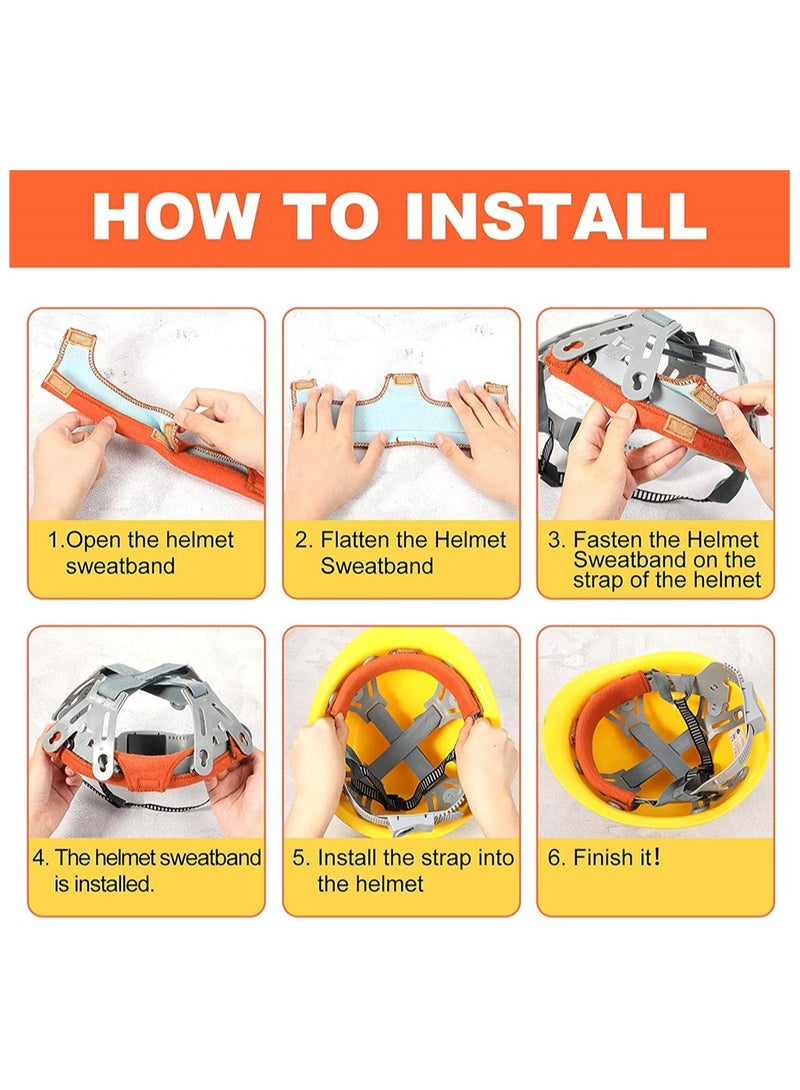 HOW TO INSTALL

1.Open the helmet sweatband

2. Flatten the Helmet Sweatband

3. Fasten the Helmet Sweatband on the strap of the helmet

4. The helmet sweatband is installed.

5. Install the strap into the helmet

6. Finish it!