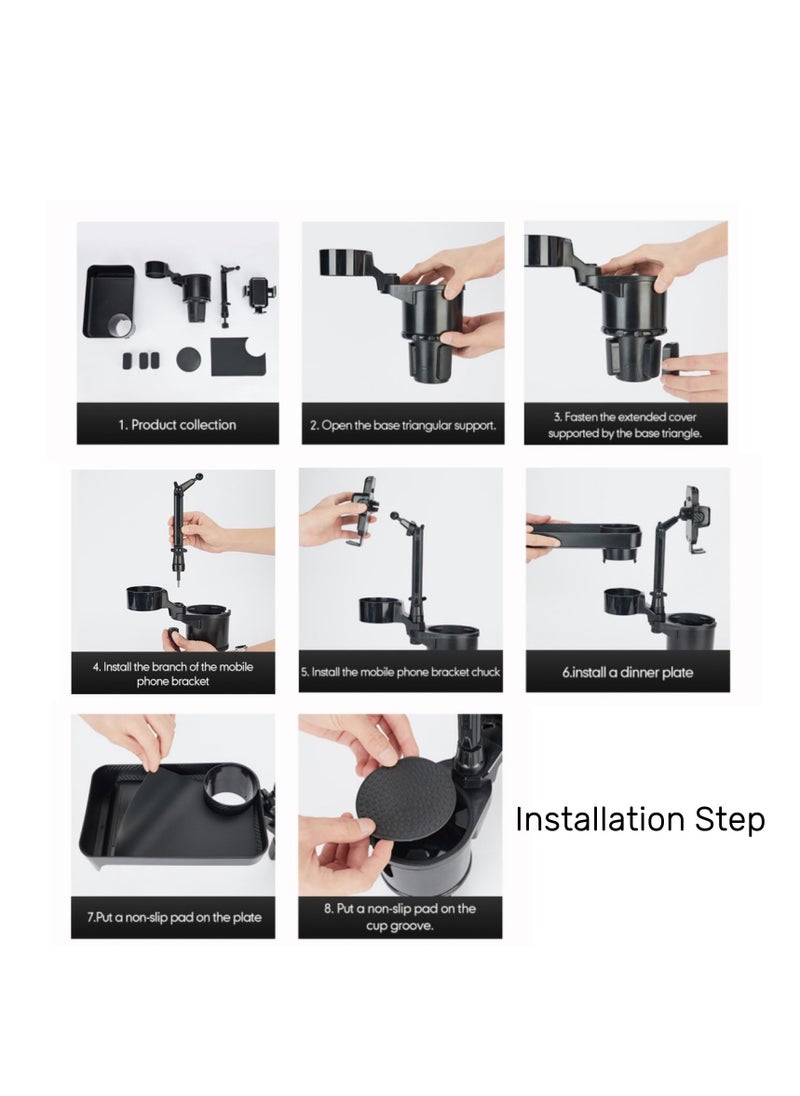 1. Product collection

2. Open the base triangular support.

3. Fasten the extended cover supported by the base triangle.

4. Install the branch of the mobile phone bracket

5. Install the mobile phone bracket chuck

6.install a dinner plate

7.Put a non-slip pad on the plate

8. Put a non-slip pad on the cup groove.

Installation Step