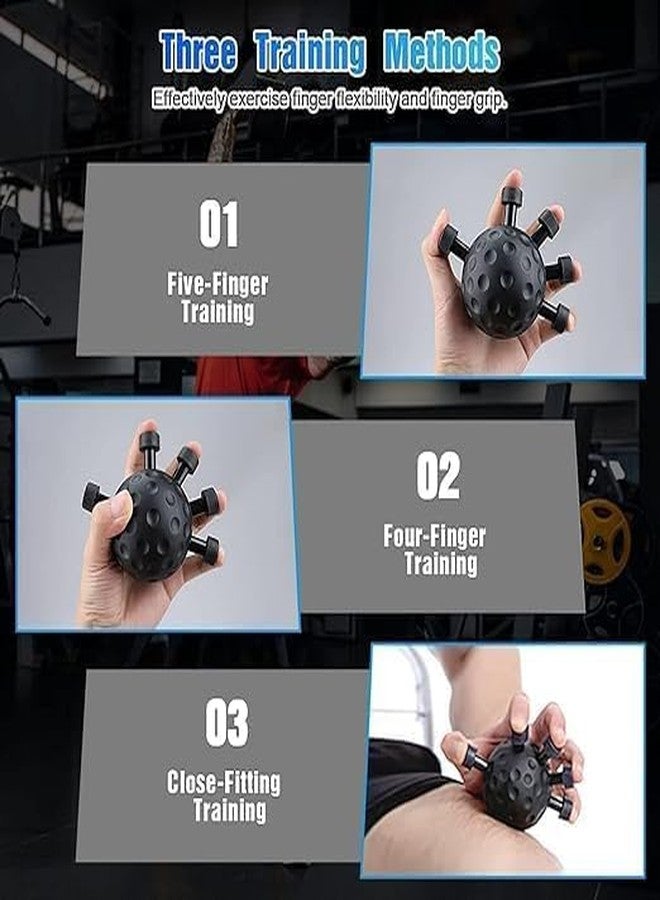 Three Training Methods

Effectively exercise finger flexibility and finger grip.

01

Five-Finger Training

02

Four-Finger Training

03

Close-Fitting Training