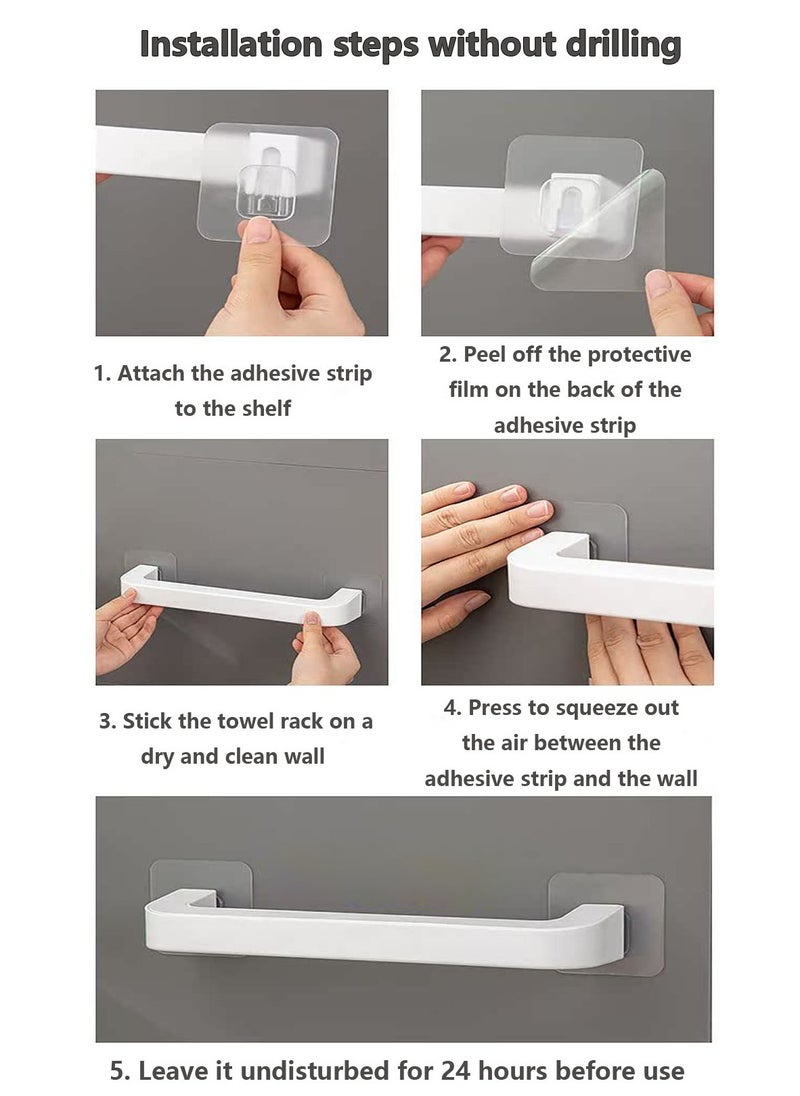 Installation steps without drilling

1. Attach the adhesive strip to the shelf

2. Peel off the protective film on the back of the adhesive strip

3. Stick the towel rack on a dry and clean wall

4. Press to squeeze out the air between the adhesive strip and the wall

5. Leave it undisturbed for 24 hours before use