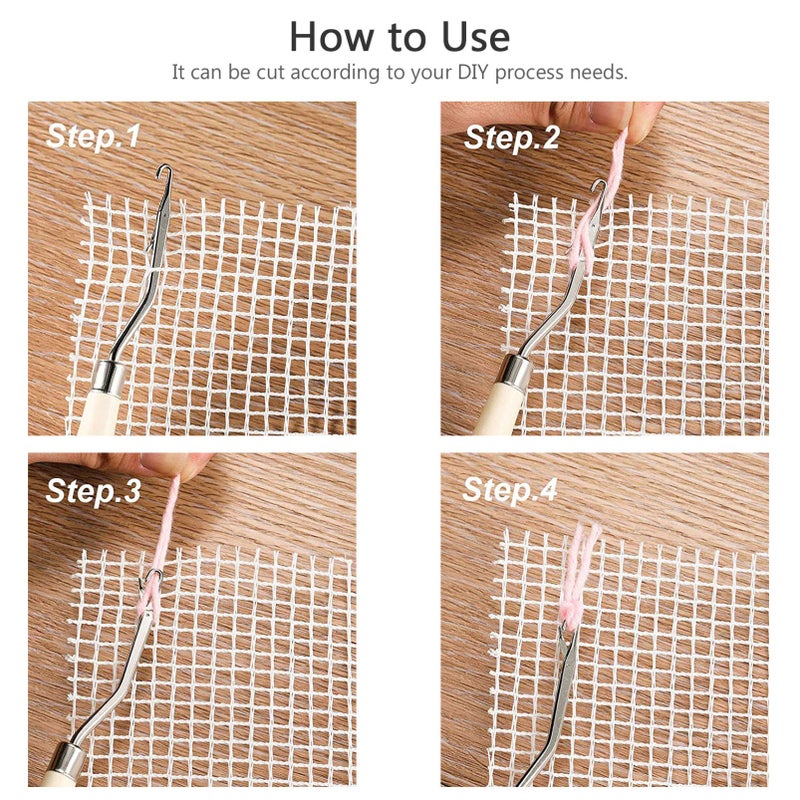 How to Use
It can be cut according to your DIY process needs.

Step.1

Step.2

Step.3

Step.4