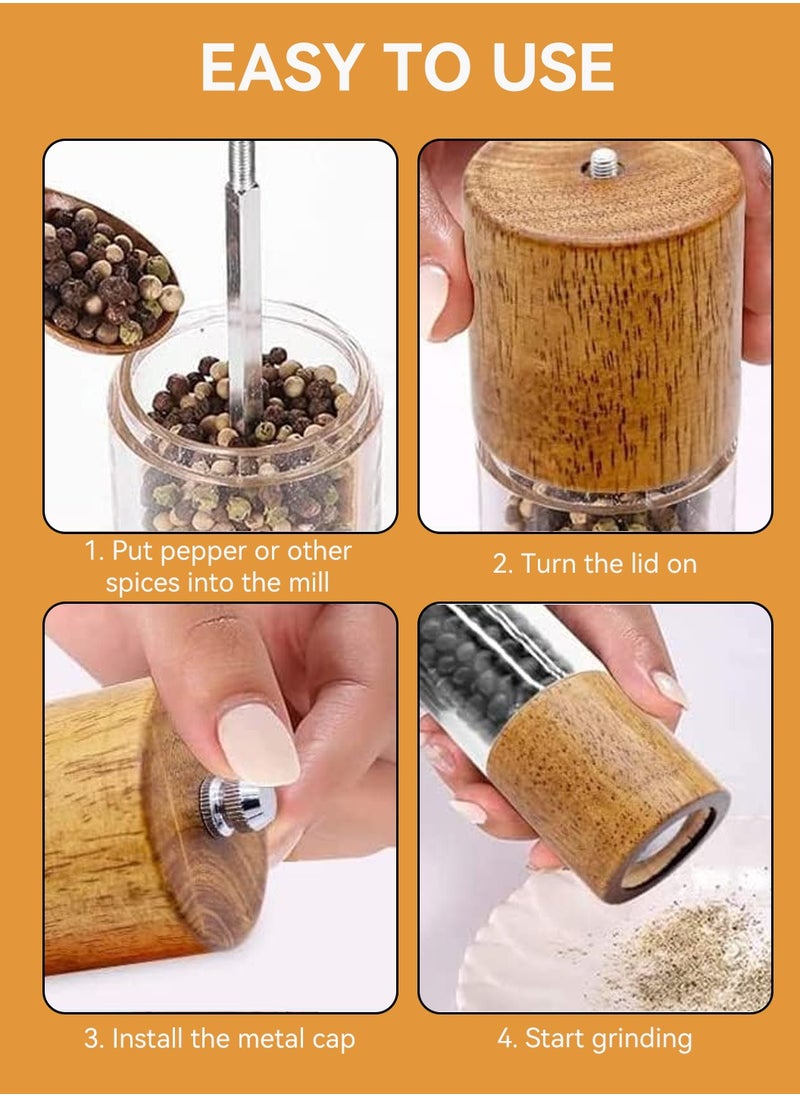 EASY TO USE

1. Put pepper or other spices into the mill

2. Turn the lid on

3. Install the metal cap

4. Start grinding