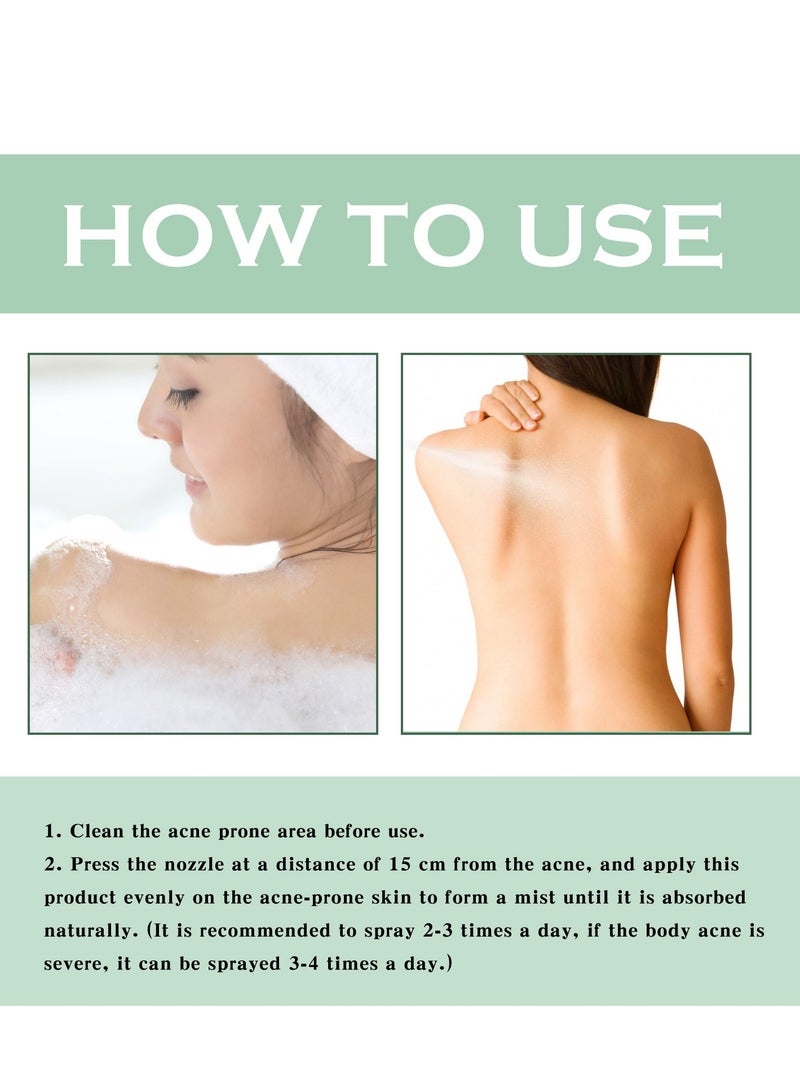 HOW TO USE

1. Clean the acne prone area before use.
2. Press the nozzle at a distance of 15 cm from the acne, and apply this product evenly on the acne-prone skin to form a mist until it is absorbed naturally. (It is recommended to spray 2-3 times a day, if the body acne is severe, it can be sprayed 3-4 times a day.)