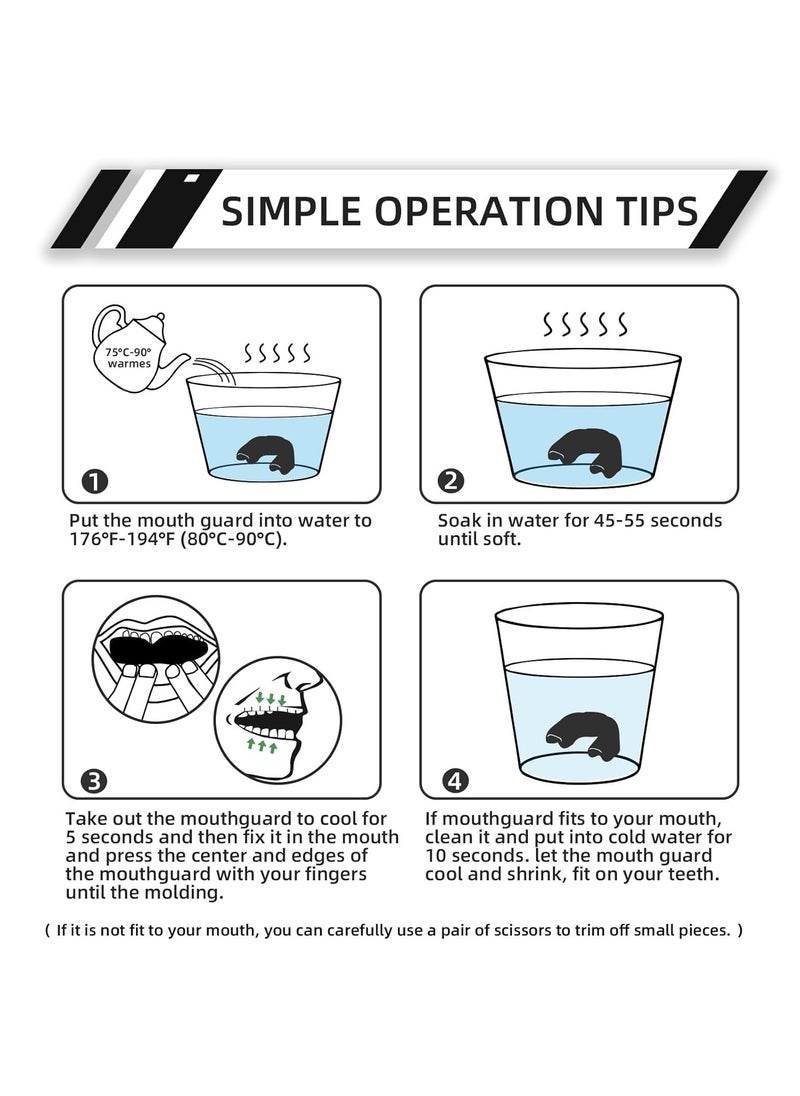 SIMPLE OPERATION TIPS

75°C-90° warmes

1

Put the mouth guard into water to 176°F-194°F (80°C-90°C).

2

Soak in water for 45-55 seconds until soft.

3

Take out the mouthguard to cool for 5 seconds and then fix it in the mouth and press the center and edges of the mouthguard with your fingers until the molding.

4

If mouthguard fits to your mouth, clean it and put into cold water for 10 seconds. let the mouth guard cool and shrink, fit on your teeth.

( If it is not fit to your mouth, you can carefully use a pair of scissors to trim off small pieces. )