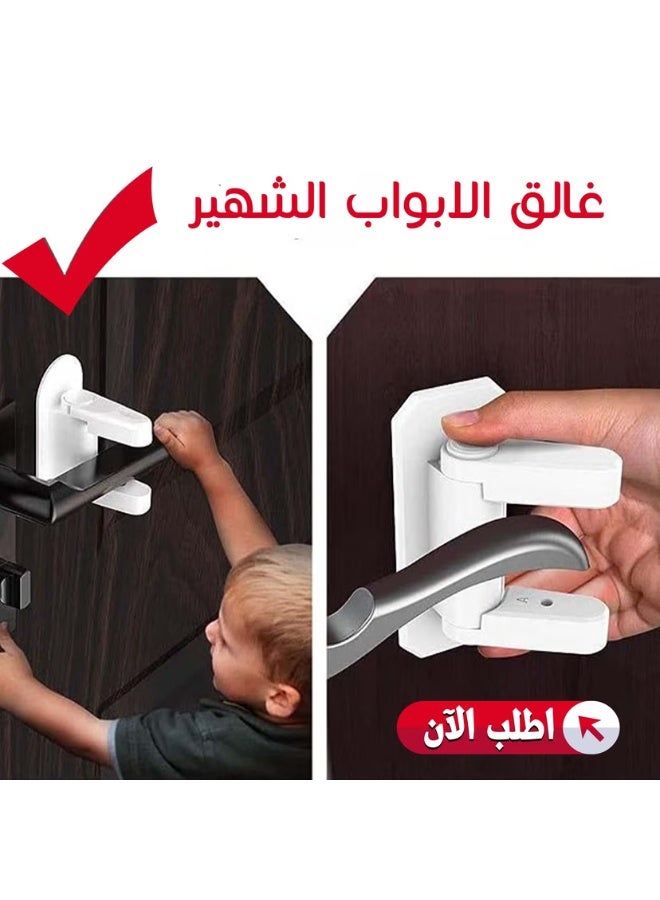 غالق الابواب الشهير

اطلب الآن