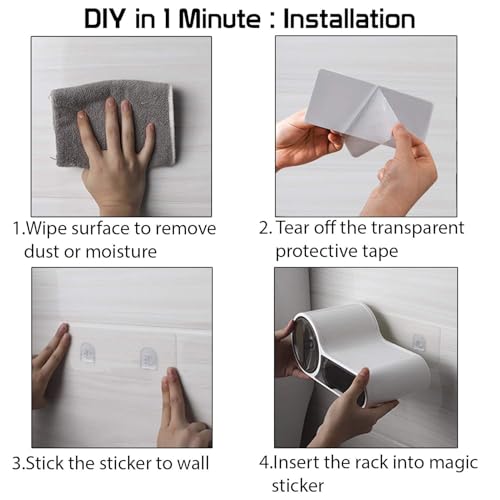 DIY in 1 Minute : Installation

1.Wipe surface to remove dust or moisture

2. Tear off the transparent protective tape

3.Stick the sticker to wall

4.Insert the rack into magic sticker