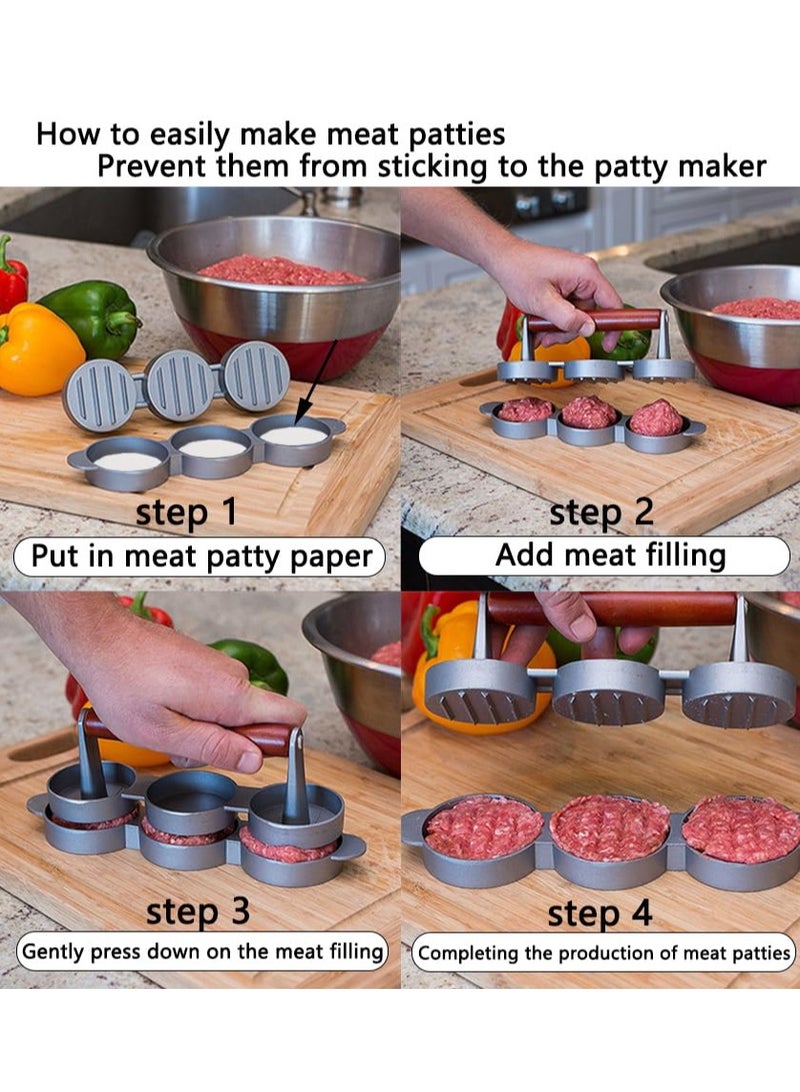 How to easily make meat patties
Prevent them from sticking to the patty maker

step 1
Put in meat patty paper

step 2
Add meat filling

step 3
Gently press down on the meat filling

step 4
Completing the production of meat patties