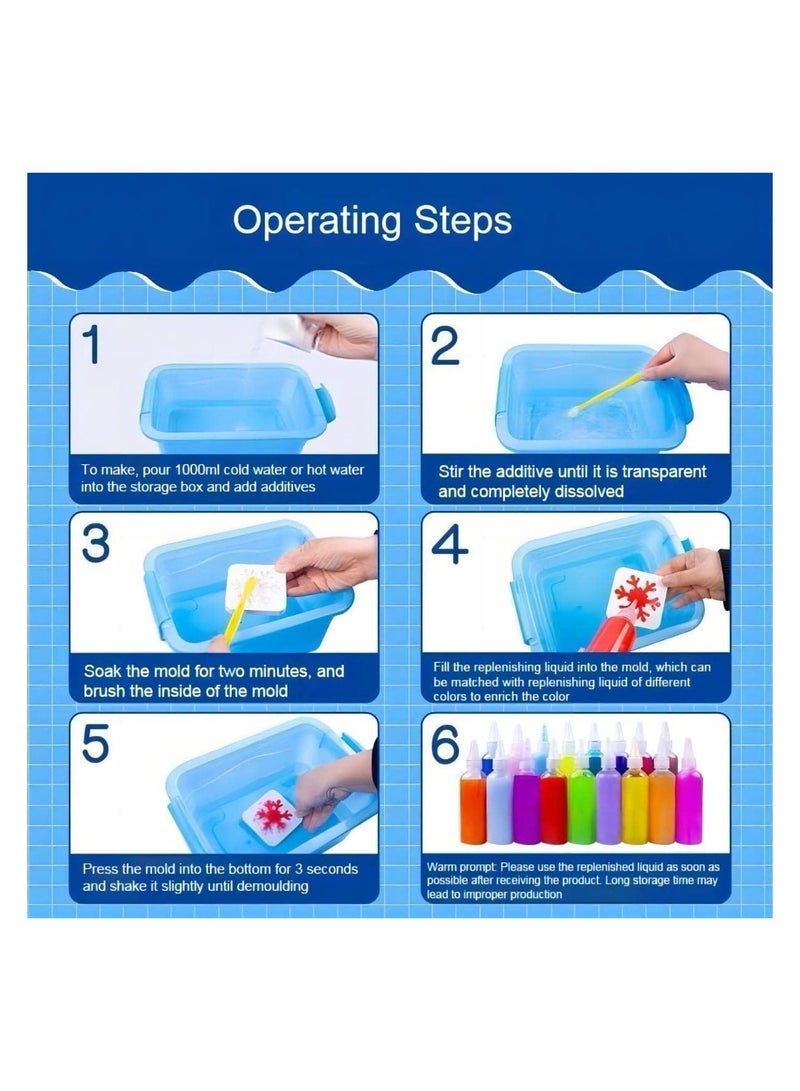 Operating Steps

1

To make, pour 1000ml cold water or hot water into the storage box and add additives

2

Stir the additive until it is transparent and completely dissolved

3

Soak the mold for two minutes, and brush the inside of the mold

4

Fill the replenishing liquid into the mold, which can be matched with replenishing liquid of different colors to enrich the color

5

Press the mold into the bottom for 3 seconds and shake it slightly until demoulding

6

Warm prompt: Please use the replenished liquid as soon as possible after receiving the product. Long storage time may lead to improper production