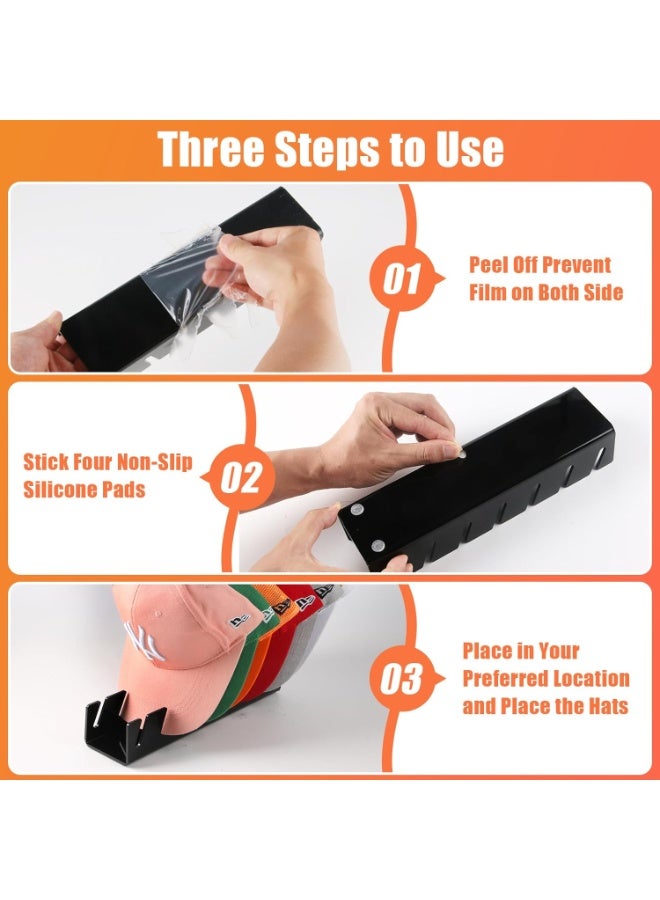 Three Steps to Use

01

Peel Off Prevent Film on Both Side

Stick Four Non-Slip Silicone Pads

02

03

Place in Your Preferred Location and Place the Hats