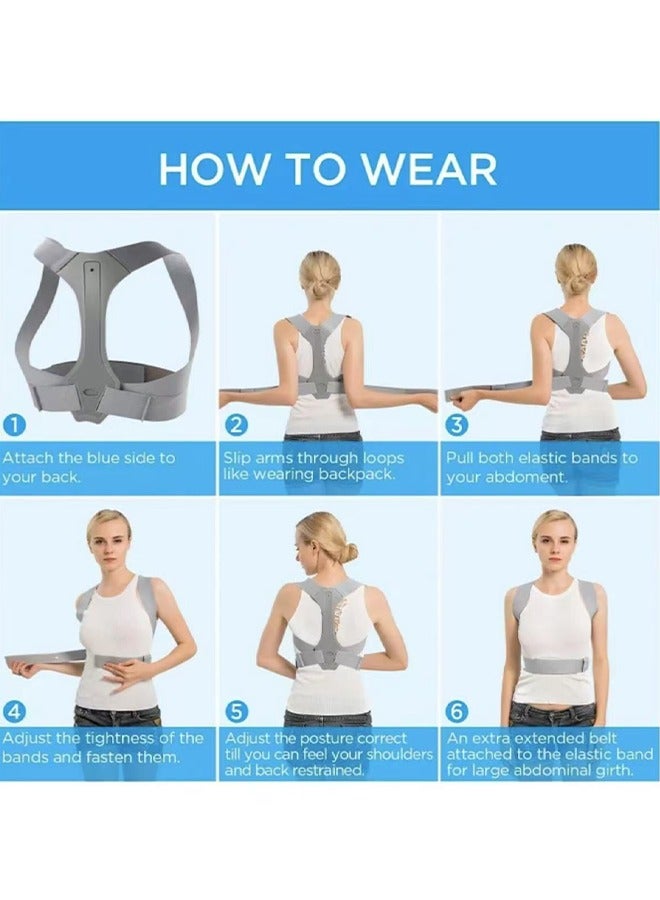 HOW TO WEAR

1
Attach the blue side to your back.

2
Slip arms through loops like wearing backpack.

3
Pull both elastic bands to your abdoment.

4
Adjust the tightness of the bands and fasten them.

5
Adjust the posture correct till you can feel your shoulders and back restrained.

6
An extra extended belt attached to the elastic band for large abdominal girth.