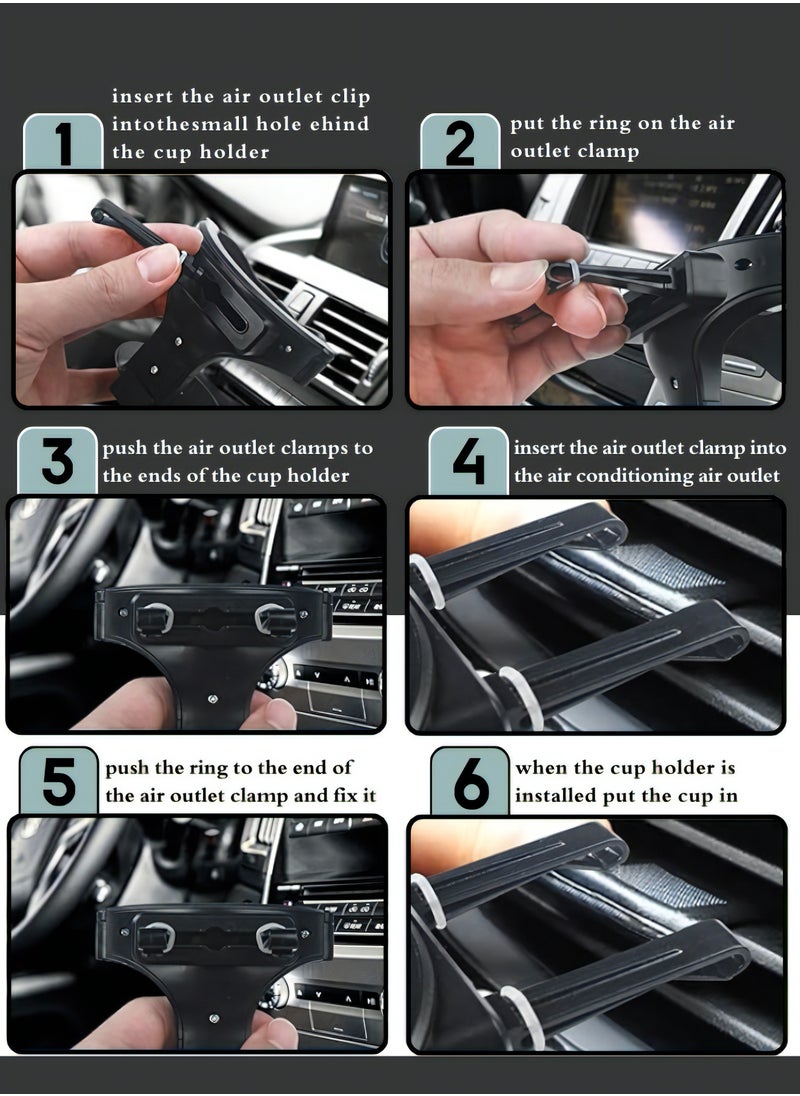 1 insert the air outlet clip intothesmall hole ehind the cup holder

2 put the ring on the air outlet clamp

3 push the air outlet clamps to the ends of the cup holder

4 insert the air outlet clamp into the air conditioning air outlet

5 push the ring to the end of the air outlet clamp and fix it

6 when the cup holder is installed put the cup in