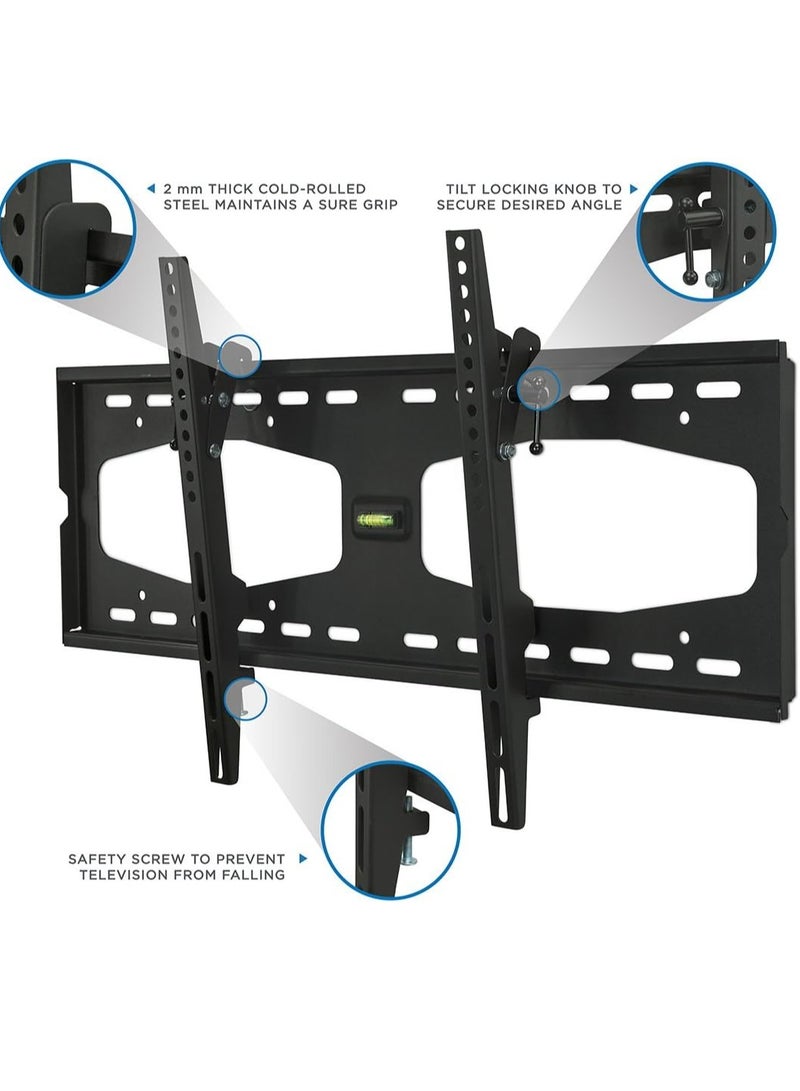 2 mm THICK COLD-ROLLED STEEL MAINTAINS A SURE GRIP

TILT LOCKING KNOB TO SECURE DESIRED ANGLE

SAFETY SCREW TO PREVENT TELEVISION FROM FALLING