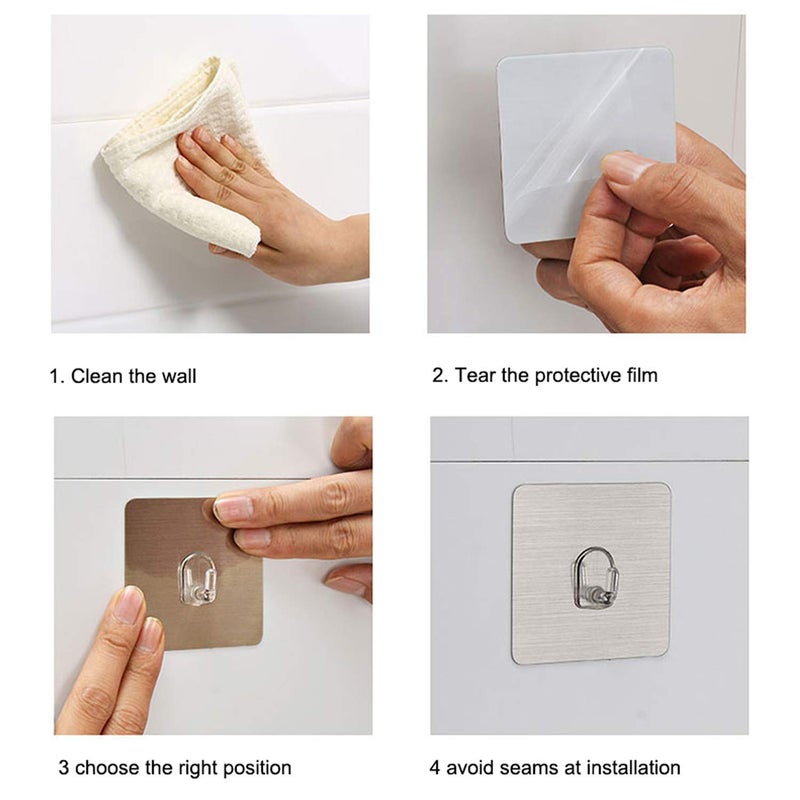 1. Clean the wall

2. Tear the protective film

3 choose the right position

4 avoid seams at installation