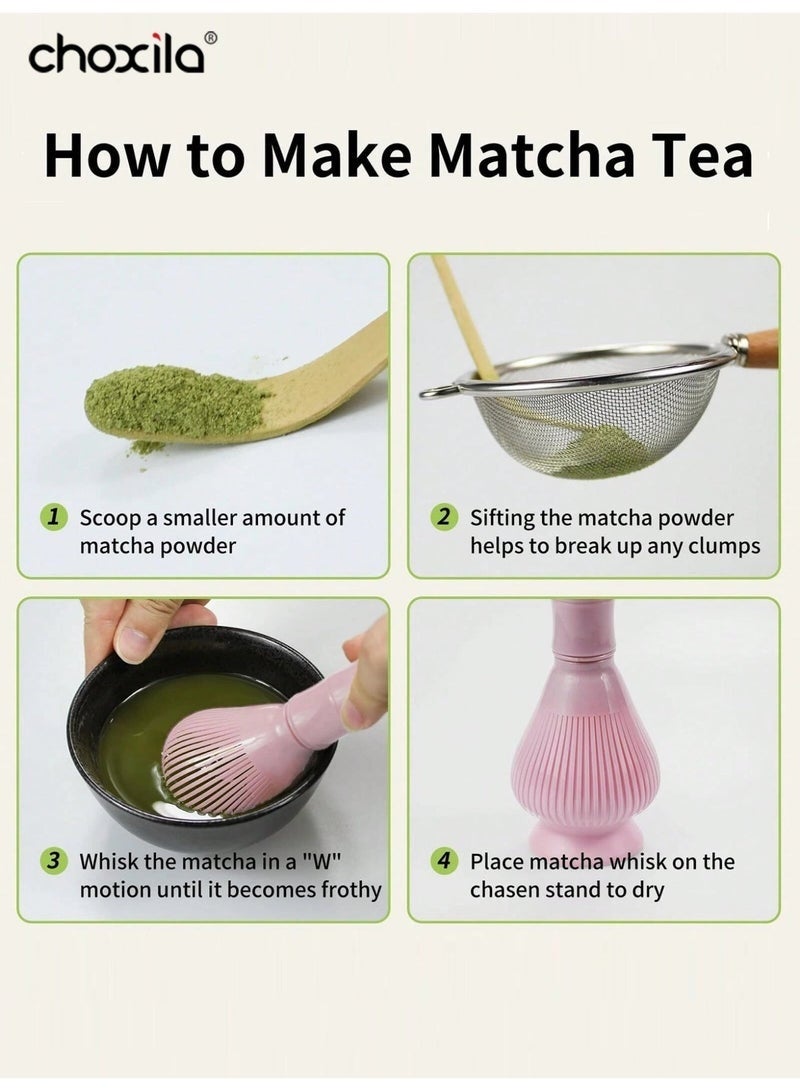 choxila®

How to Make Matcha Tea

1 Scoop a smaller amount of matcha powder

2 Sifting the matcha powder helps to break up any clumps

3 Whisk the matcha in a "W" motion until it becomes frothy

4 Place matcha whisk on the chasen stand to dry