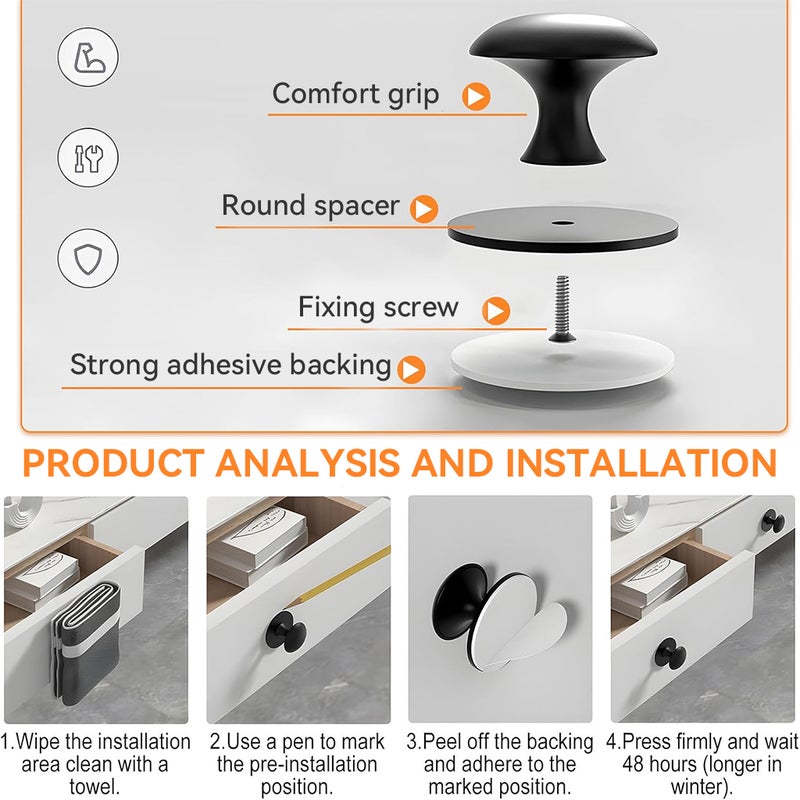 Comfort grip

Round spacer

Fixing screw

Strong adhesive backing

PRODUCT ANALYSIS AND INSTALLATION

1.Wipe the installation area clean with a towel.

2.Use a pen to mark the pre-installation position.

3.Peel off the backing and adhere to the marked position.

4.Press firmly and wait 48 hours (longer in winter).