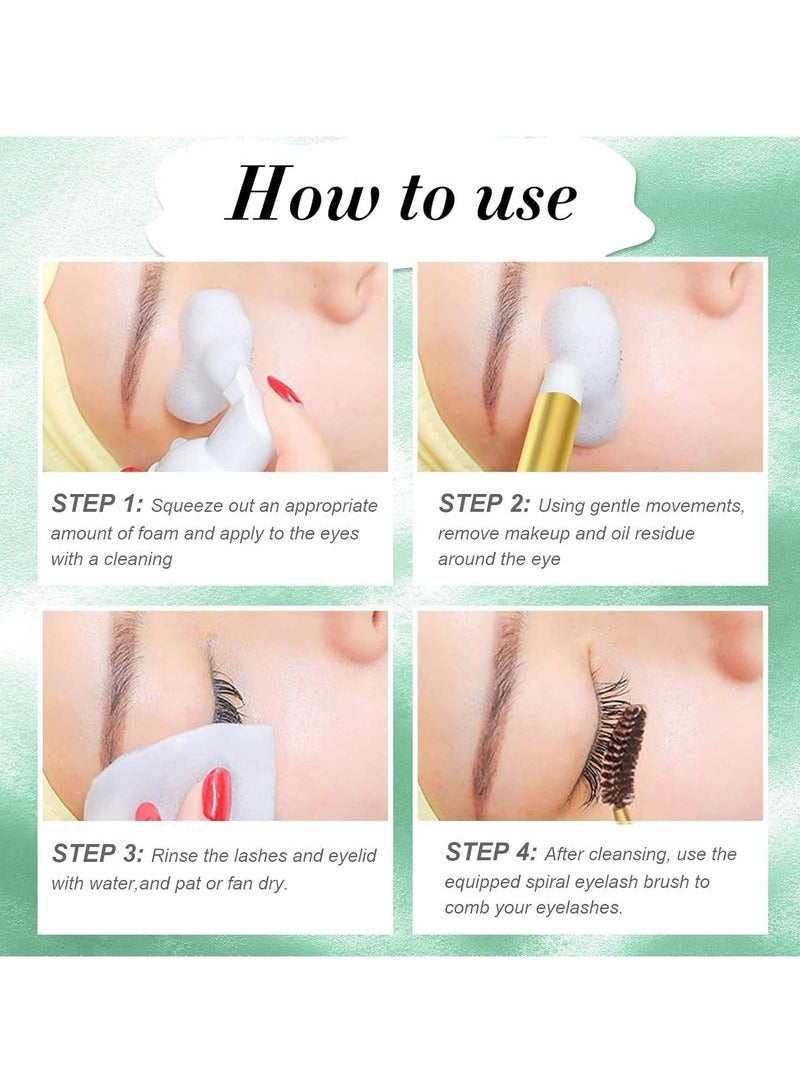 How to use

STEP 1: Squeeze out an appropriate amount of foam and apply to the eyes with a cleaning

STEP 2: Using gentle movements, remove makeup and oil residue around the eye

STEP 3: Rinse the lashes and eyelid with water,and pat or fan dry.

STEP 4: After cleansing, use the equipped spiral eyelash brush to comb your eyelashes.