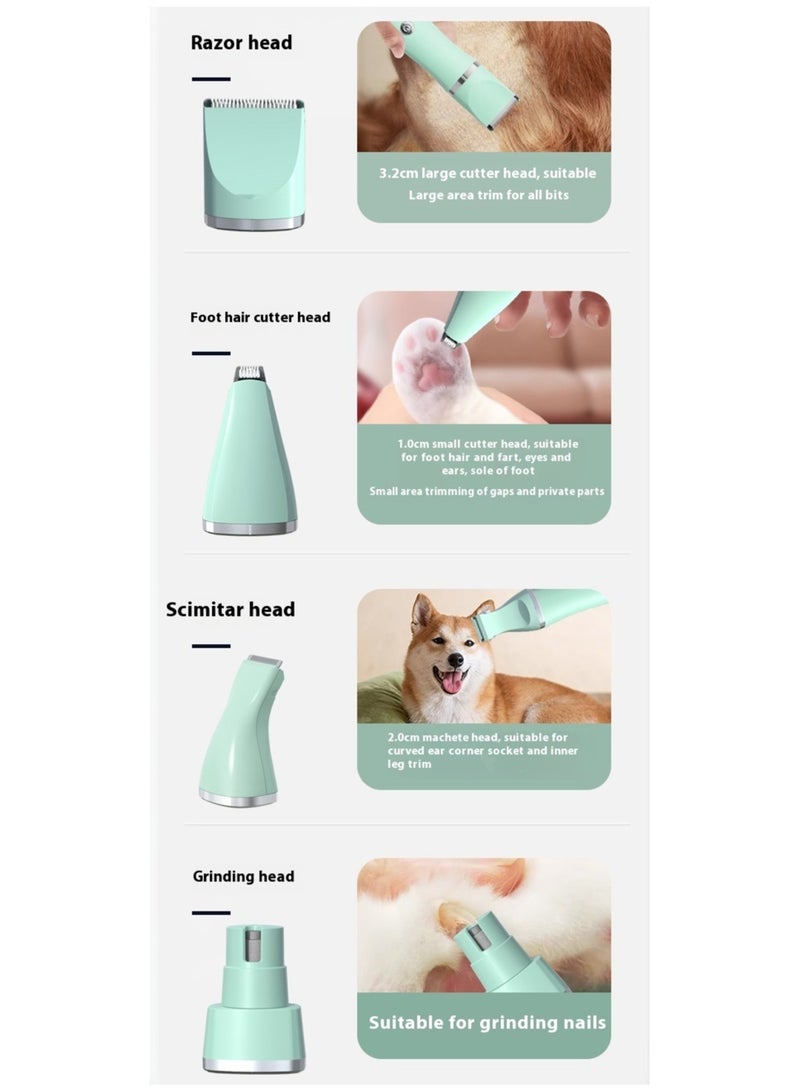 Razor head

3.2cm large cutter head, suitable
Large area trim for all bits

Foot hair cutter head

1.0cm small cutter head, suitable for foot hair and fart, eyes and ears, sole of foot
Small area trimming of gaps and private parts

Scimitar head

2.0cm machete head, suitable for curved ear corner socket and inner leg trim

Grinding head

Suitable for grinding nails