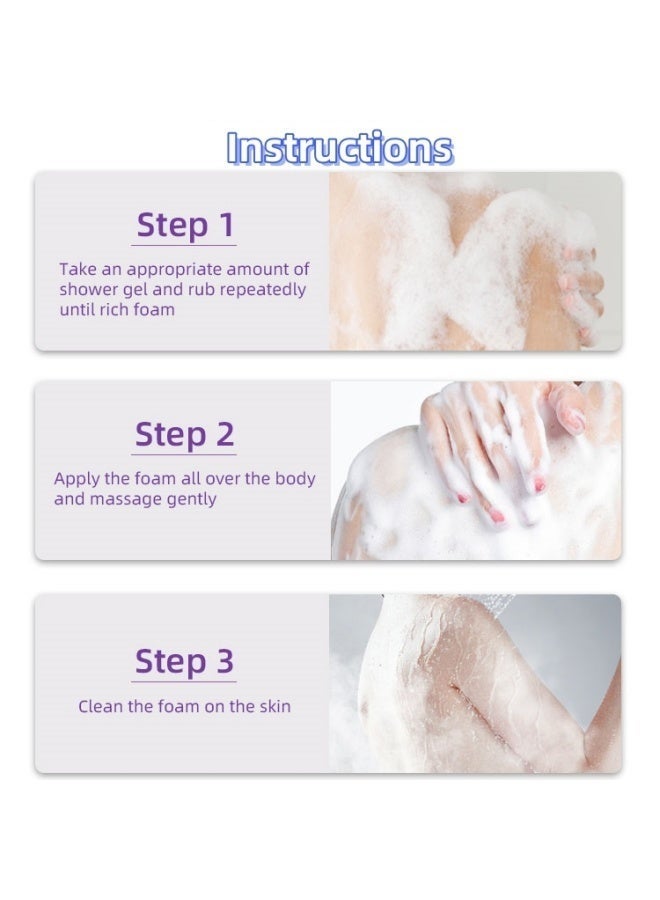 Instructions

Step 1

Take an appropriate amount of shower gel and rub repeatedly until rich foam

Step 2

Apply the foam all over the body and massage gently

Step 3

Clean the foam on the skin