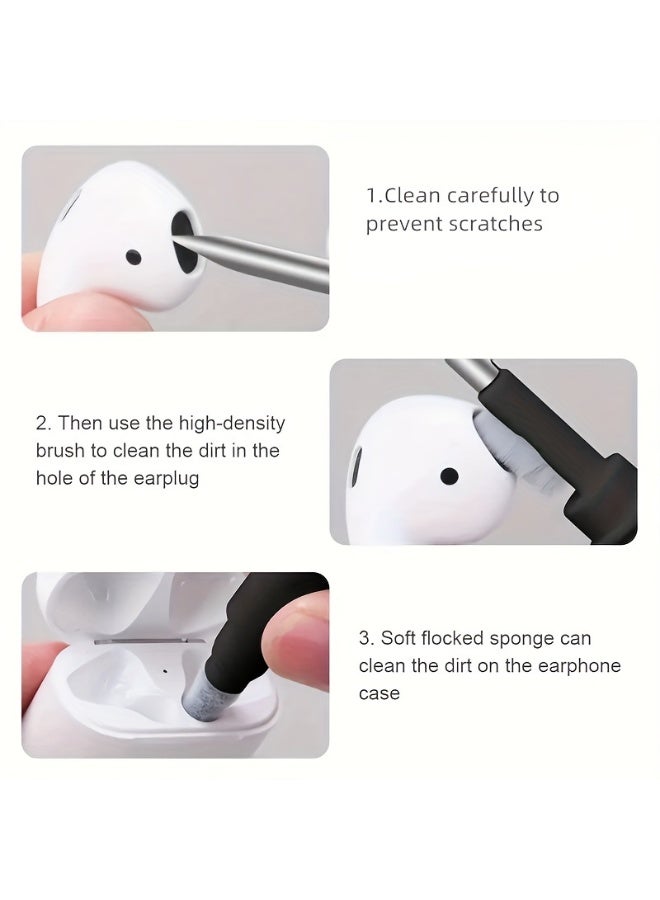 1.Clean carefully to prevent scratches

2. Then use the high-density brush to clean the dirt in the hole of the earplug

3. Soft flocked sponge can clean the dirt on the earphone case