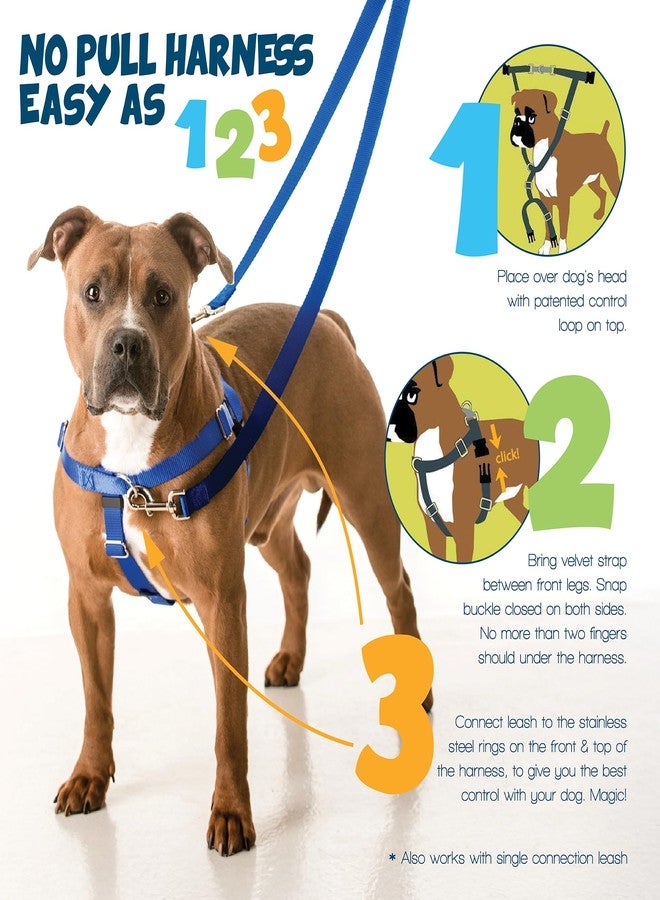 NO PULL HARNESS EASY AS 123

1

Place over dog's head with patented control loop on top.

click!

2

Bring velvet strap between front legs. Snap buckle closed on both sides. No more than two fingers should under the harness.

3

Connect leash to the stainless steel rings on the front & top of the harness, to give you the best control with your dog. Magic!

* Also works with single connection leash