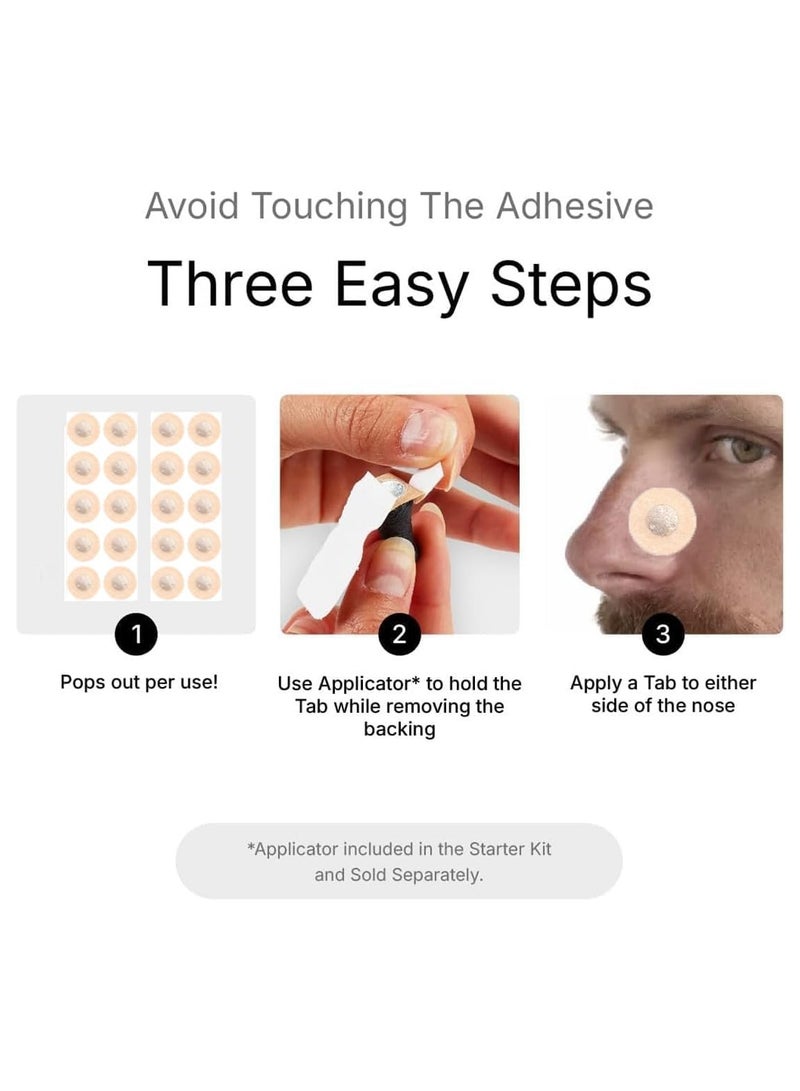 Avoid Touching The Adhesive

Three Easy Steps

1

Pops out per use!

2

Use Applicator* to hold the Tab while removing the backing

3

Apply a Tab to either side of the nose

*Applicator included in the Starter Kit and Sold Separately.