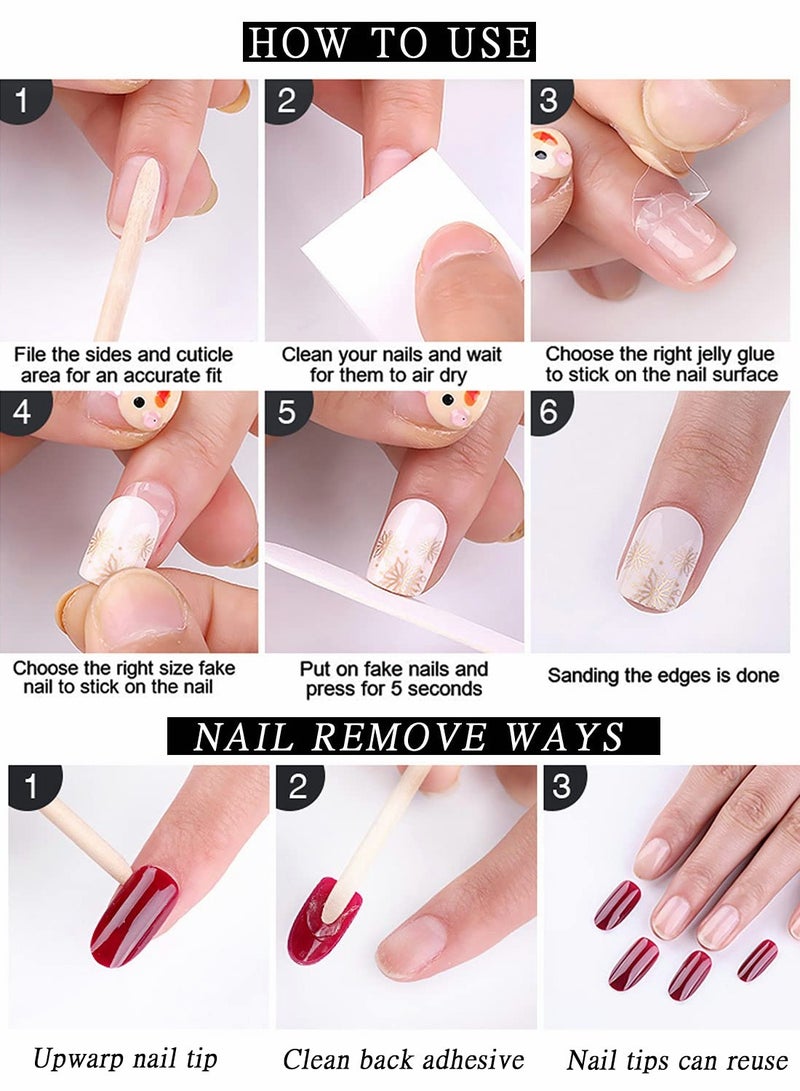 HOW TO USE

1
File the sides and cuticle area for an accurate fit

2
Clean your nails and wait for them to air dry

3
Choose the right jelly glue to stick on the nail surface

4
Choose the right size fake nail to stick on the nail

5
Put on fake nails and press for 5 seconds

6
Sanding the edges is done

NAIL REMOVE WAYS

1
Upwarp nail tip

2
Clean back adhesive

3
Nail tips can reuse