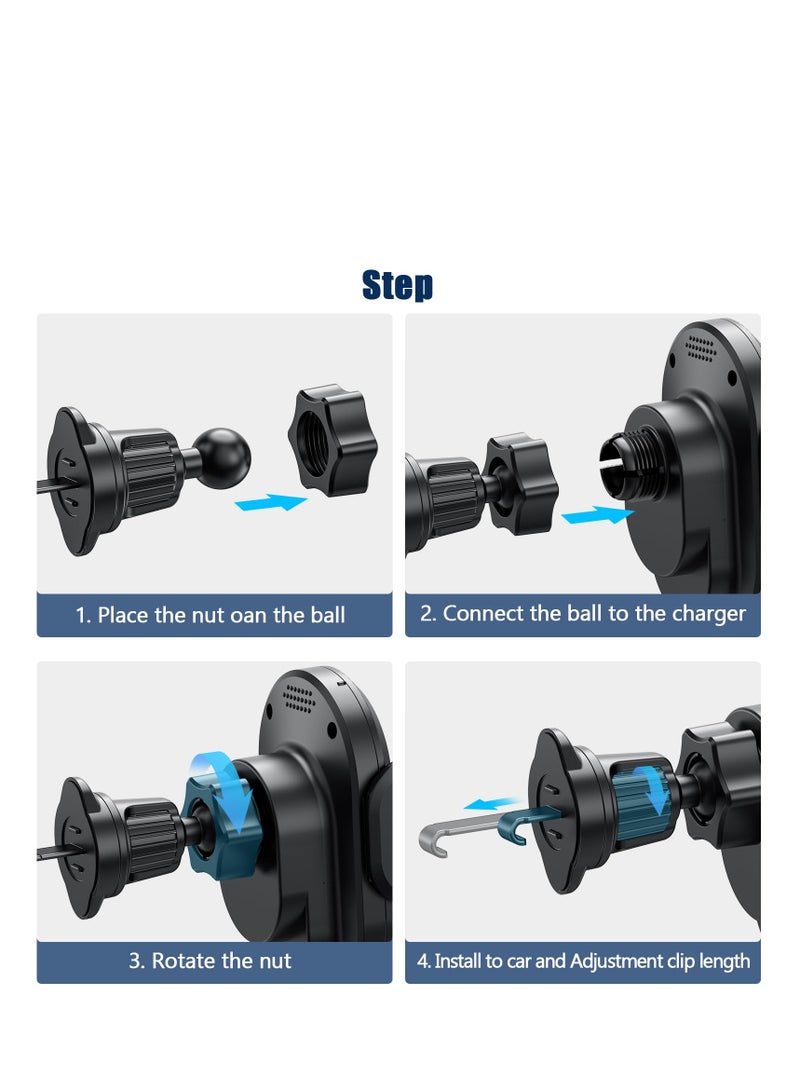 Step

1. Place the nut oan the ball

2. Connect the ball to the charger

3. Rotate the nut

4. Install to car and Adjustment clip length