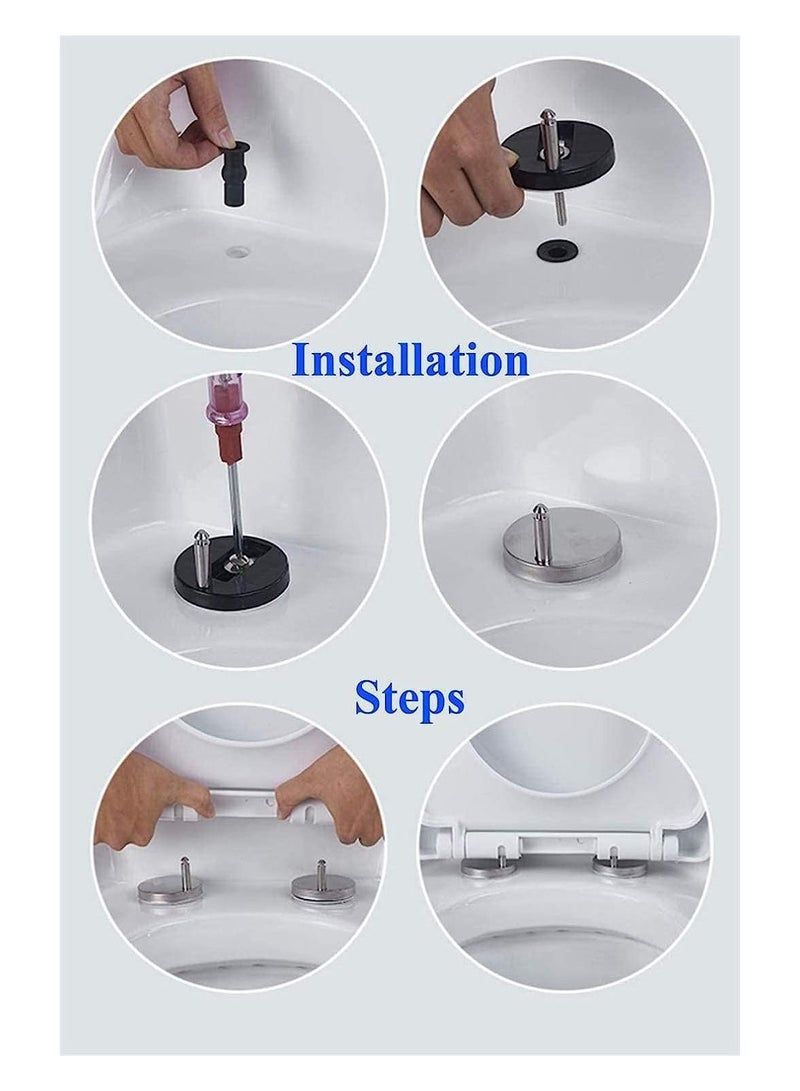 Installation

Steps